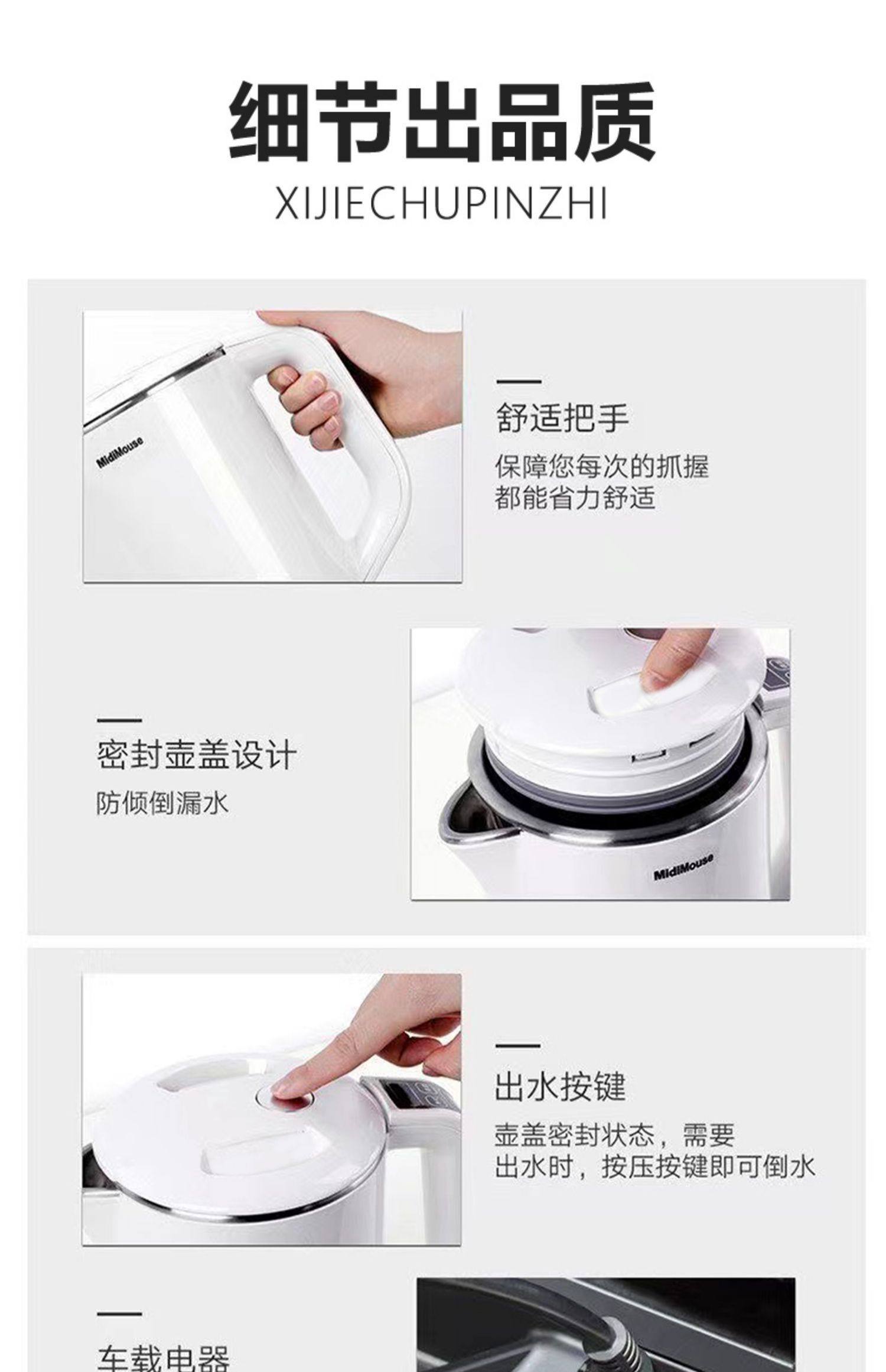 细节出品质
XIJIECHUPINZHI

MidiMouse

舒适把手
保障您每次的抓握
都能省力舒适

密封壶盖设计
防倾倒漏水

MidiMouse

出水按键
壶盖密封状态，需要
出水时，按压按键即可倒水

车载电器