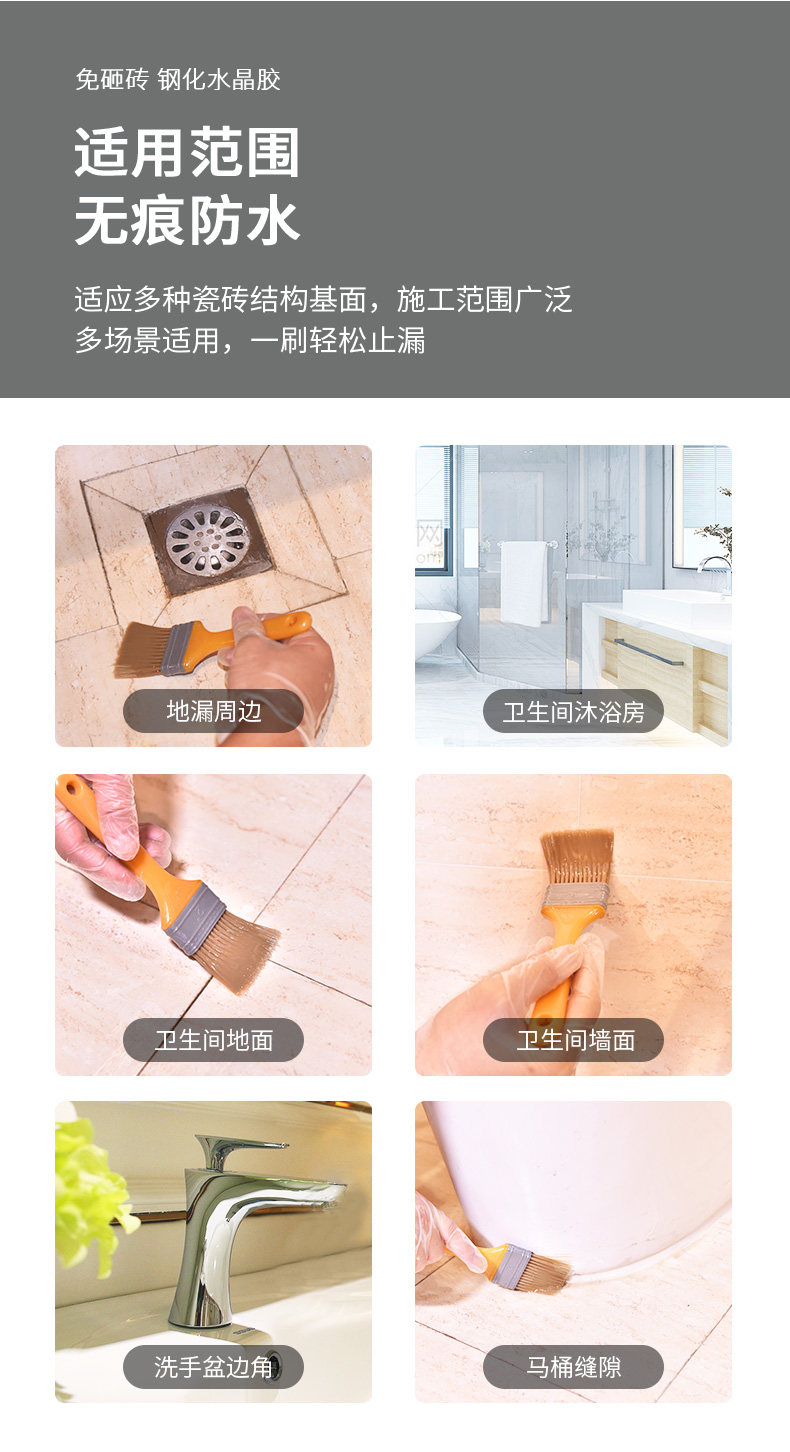 免砸砖 钢化水晶胶

适用范围
无痕防水

适应多种瓷砖结构基面，施工范围广泛
多场景适用，一刷轻松止漏

地漏周边

卫生间沐浴房

卫生间地面

卫生间墙面

洗手盆边角

马桶缝隙