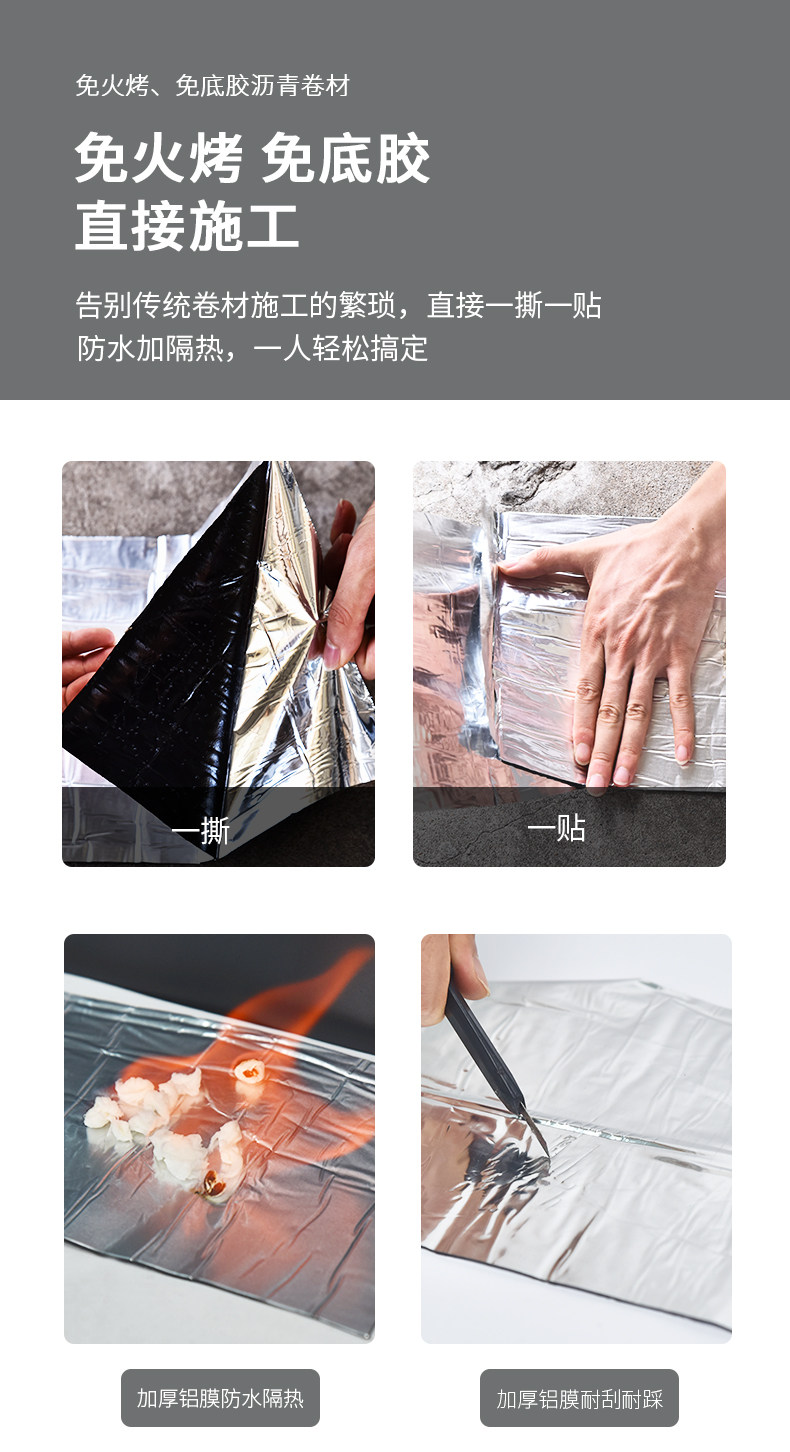 免火烤、免底胶沥青卷材

免火烤 免底胶
直接施工

告别传统卷材施工的繁琐，直接一撕一贴
防水加隔热，一人轻松搞定

一撕

一贴

加厚铝膜防水隔热

加厚铝膜耐刮耐踩