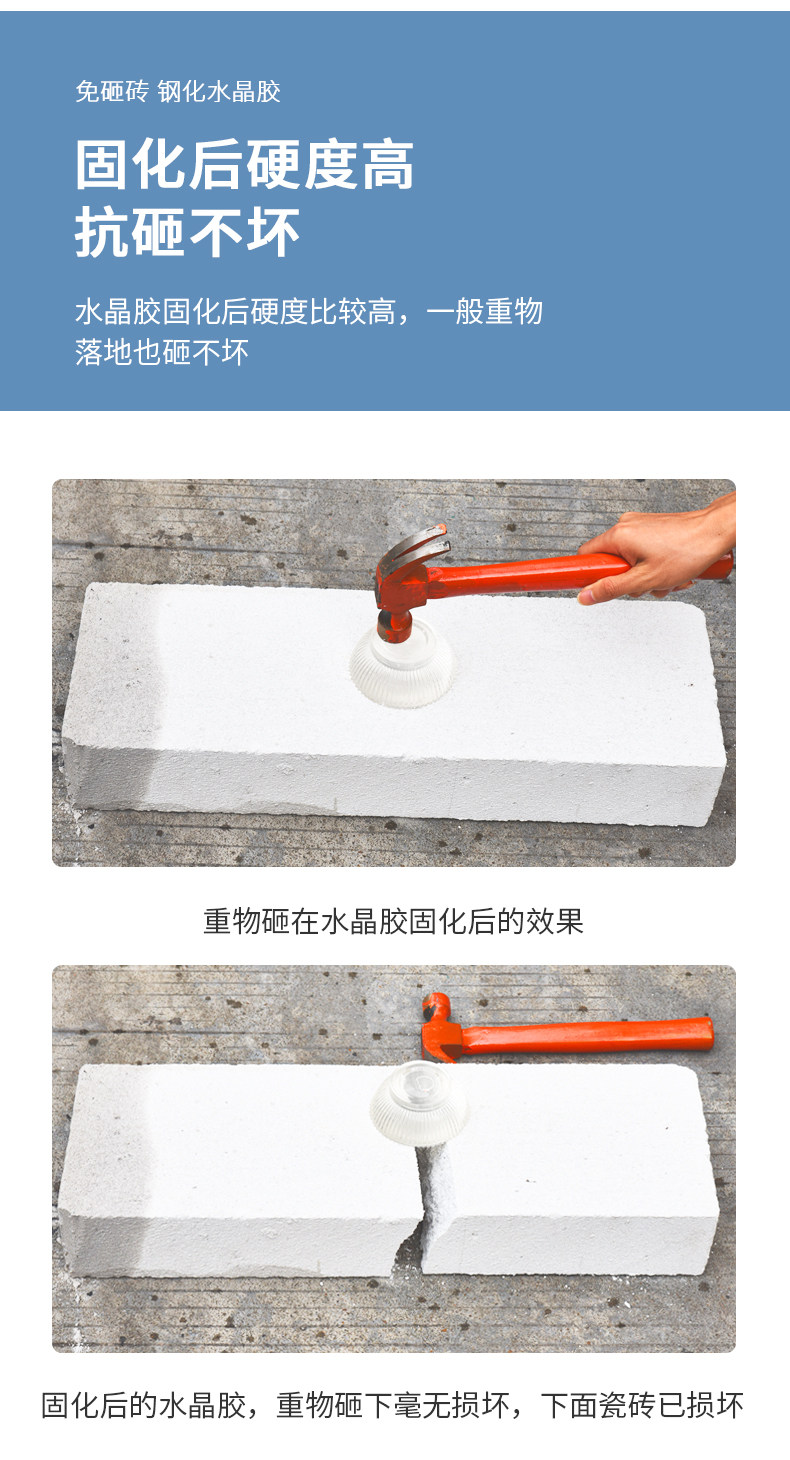 免砸砖 钢化水晶胶

固化后硬度高
抗砸不坏

水晶胶固化后硬度比较高，一般重物落地也砸不坏

重物砸在水晶胶固化后的效果

固化后的水晶胶，重物砸下毫无损坏，下面瓷砖已损坏