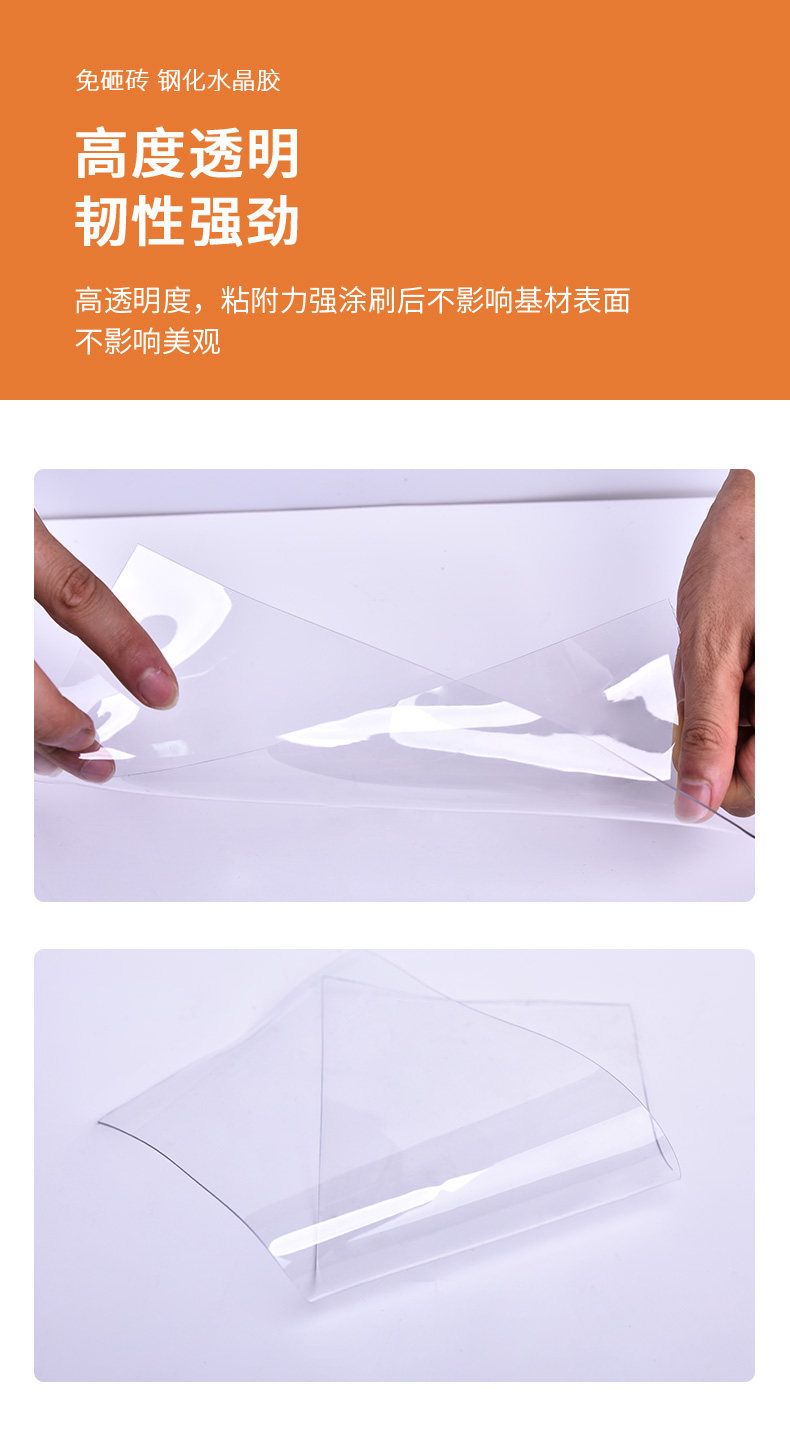 免砸砖 钢化水晶胶

高度透明
韧性强劲

高透明度，粘附力强涂刷后不影响基材表面
不影响美观