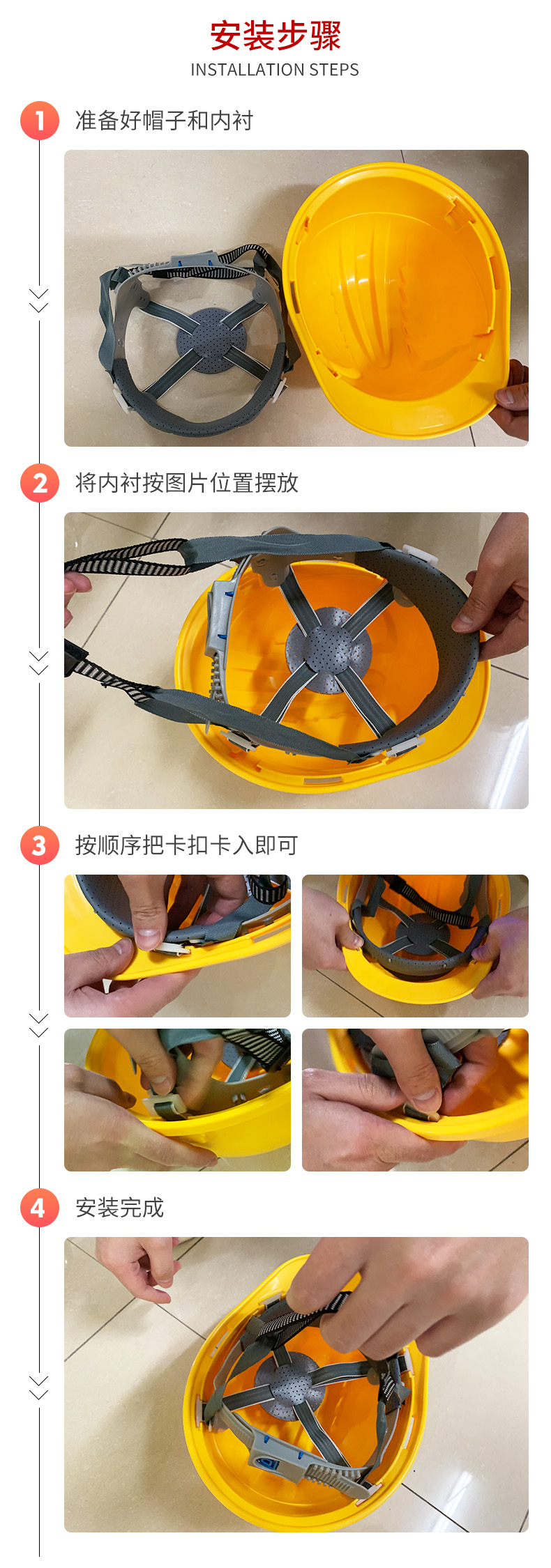 安装步骤
INSTALLATION STEPS

1 准备好帽子和内衬

2 将内衬按图片位置摆放

3 按顺序把卡扣卡入即可

4 安装完成