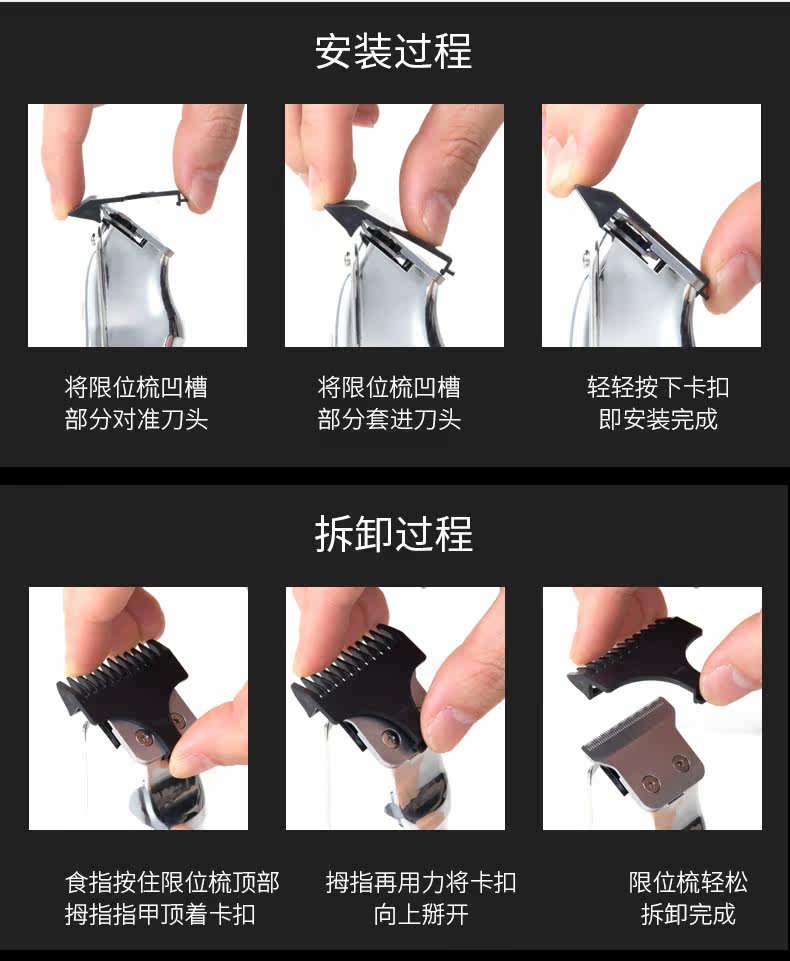 安装过程

将限位梳凹槽部分对准刀头

将限位梳凹槽部分套进刀头

轻轻按下卡扣即安装完成

拆卸过程

食指按住限位梳顶部拇指指甲顶着卡扣

拇指再用力将卡扣向上掰开

限位梳轻松拆卸完成