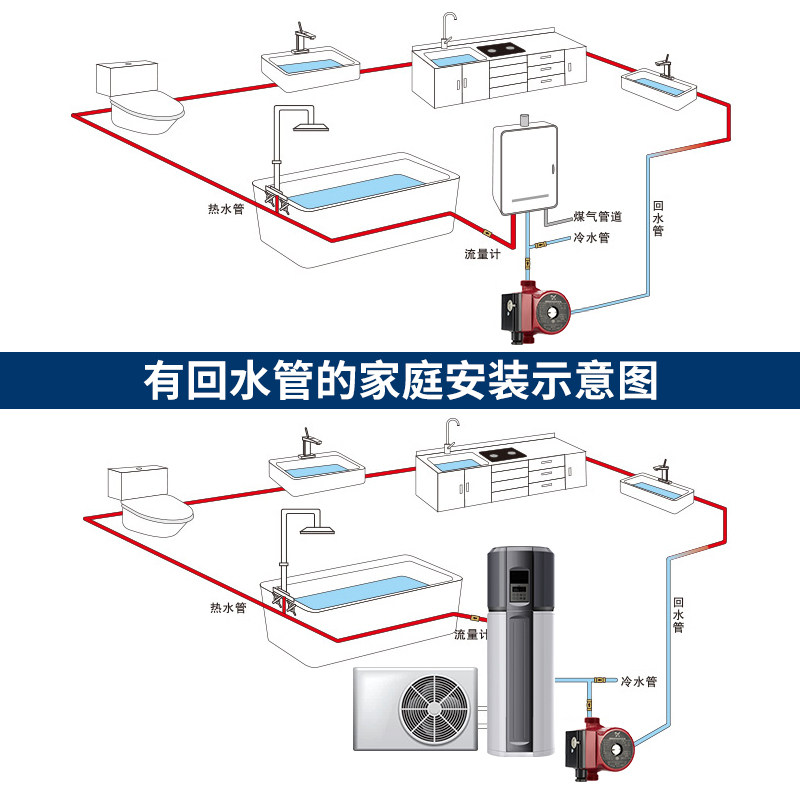 热水管

流量计

煤气管道

冷水管

回水管

有回水管的家庭安装示意图

热水管

流量计

冷水管

回水管