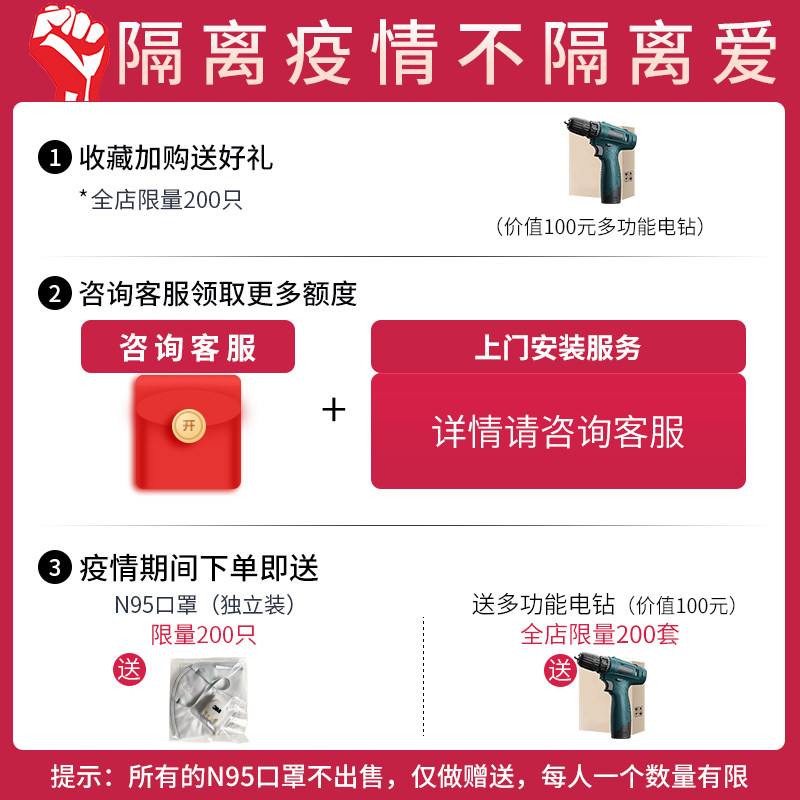 隔离疫情不隔离爱

1 收藏加购送好礼
*全店限量200只

（价值100元多功能电钻）

2 咨询客服领取更多额度

咨询客服

开

+

上门安装服务

详情请咨询客服

3 疫情期间下单即送

N95口罩（独立装）
限量200只

送

送多功能电钻（价值100元）
全店限量200套

送

提示：所有的N95口罩不出售，仅做赠送，每人一个数量有限