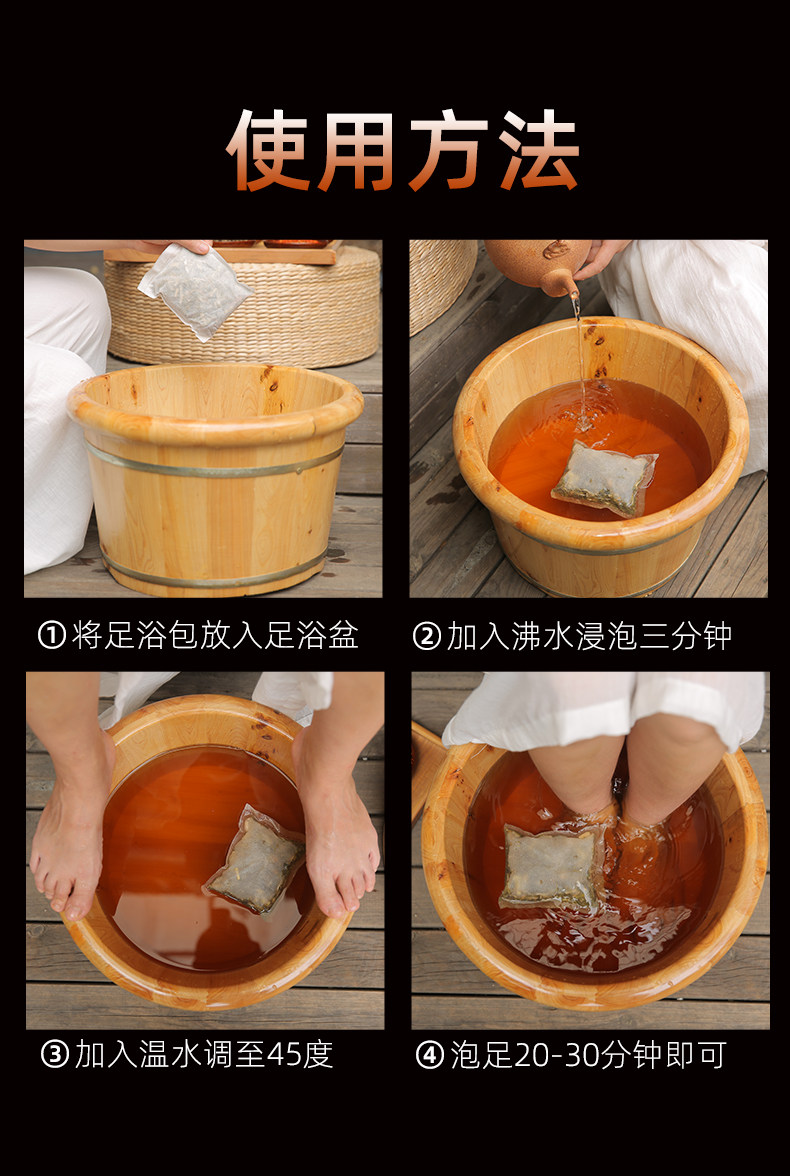 使用方法

①将足浴包放入足浴盆

②加入沸水浸泡三分钟

③加入温水调至45度

④泡足20-30分钟即可