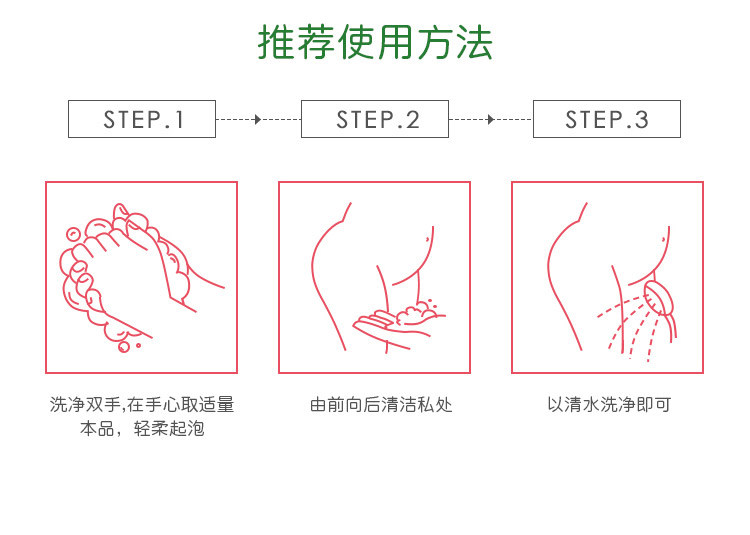 推荐使用方法

STEP.1

STEP.2

STEP.3

洗净双手,在手心取适量本品，轻柔起泡

由前向后清洁私处

以清水洗净即可