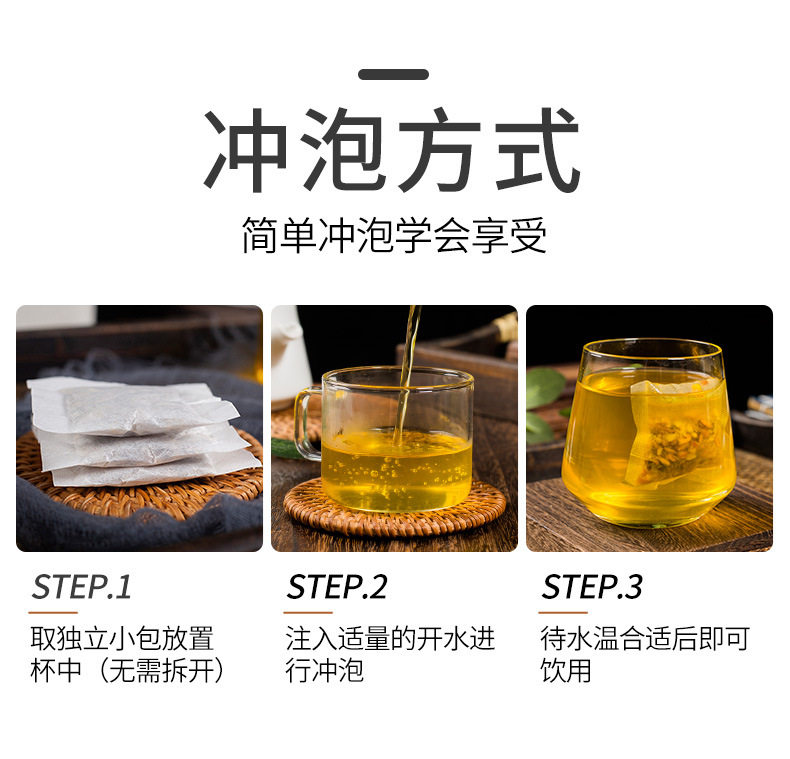 冲泡方式

简单冲泡学会享受

STEP.1

取独立小包放置杯中（无需拆开）

STEP.2

注入适量的开水进行冲泡

STEP.3

待水温合适后即可饮用