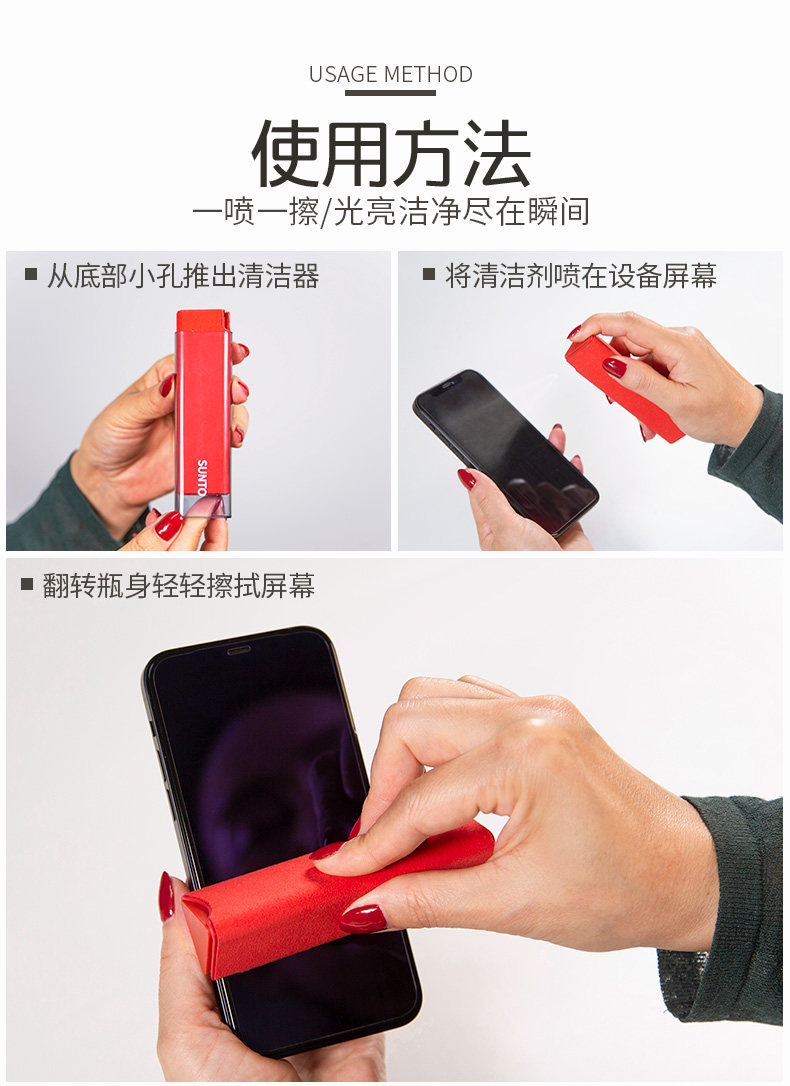 USAGE METHOD

使用方法

一喷一擦/光亮洁净尽在瞬间

■ 从底部小孔推出清洁器

SUNTO

■ 将清洁剂喷在设备屏幕

■ 翻转瓶身轻轻擦拭屏幕