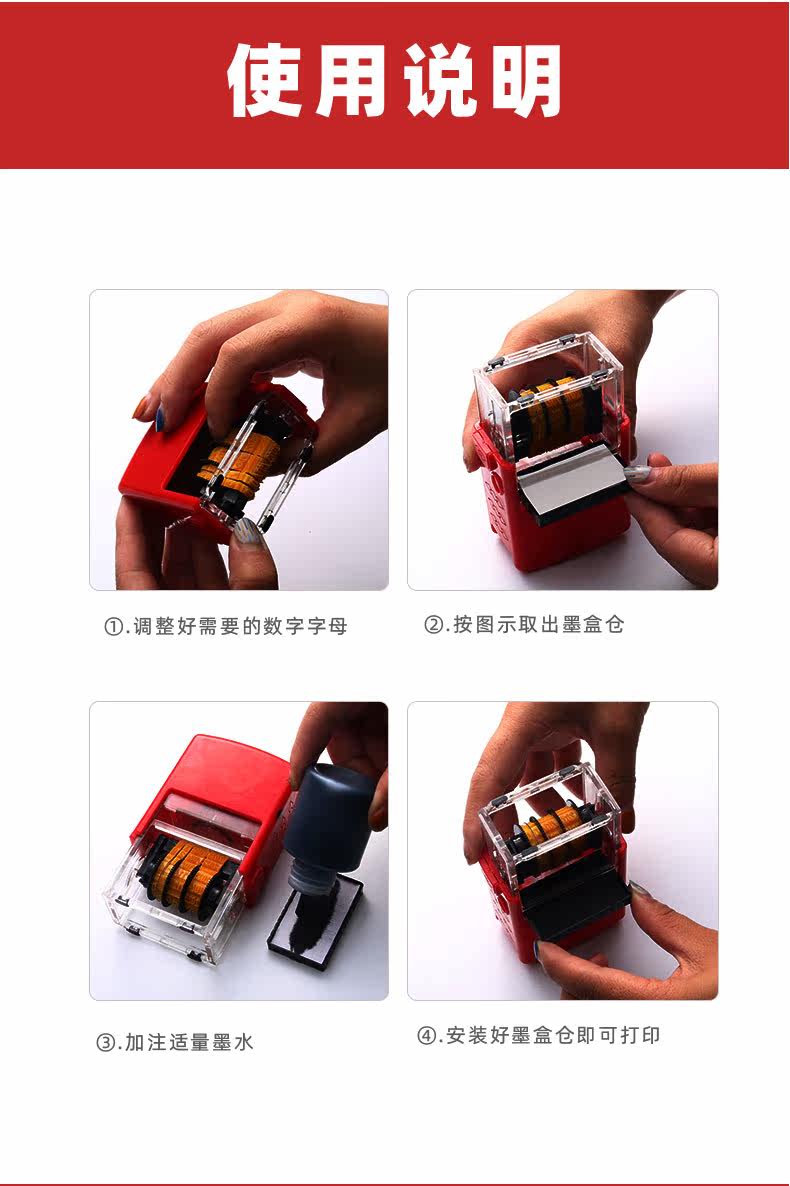 使用说明

①.调整好需要的数字字母

②.按图示取出墨盒仓

③.加注适量墨水

④.安装好墨盒仓即可打印