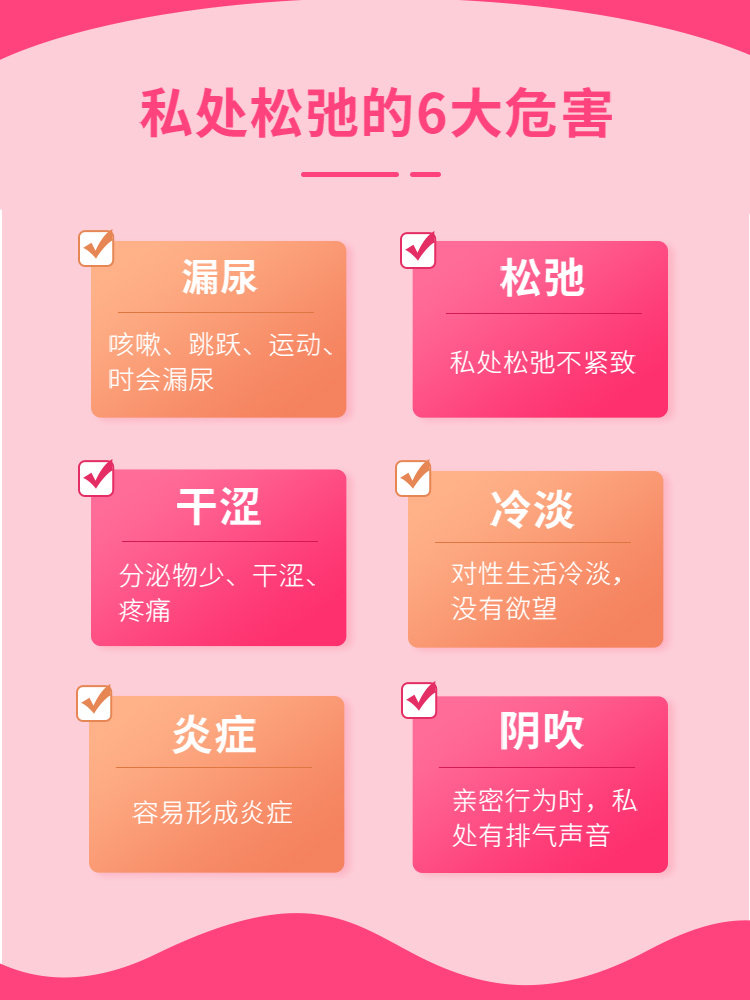 私处松弛的6大危害

☑ 漏尿
咳嗽、跳跃、运动、时会漏尿

☑ 松弛
私处松弛不紧致

☑ 干涩
分泌物少、干涩、疼痛

☑ 冷淡
对性生活冷淡，没有欲望

☑ 炎症
容易形成炎症

☑ 阴吹
亲密行为时，私处有排气声音