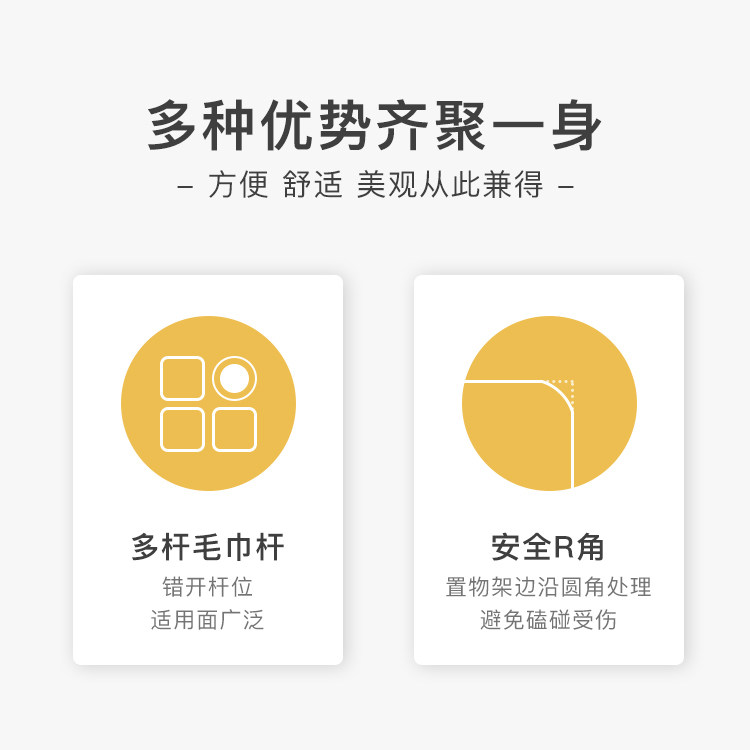 多种优势齐聚一身

– 方便 舒适 美观从此兼得 –

多杆毛巾杆
错开杆位
适用面广泛

安全R角
置物架边沿圆角处理
避免磕碰受伤