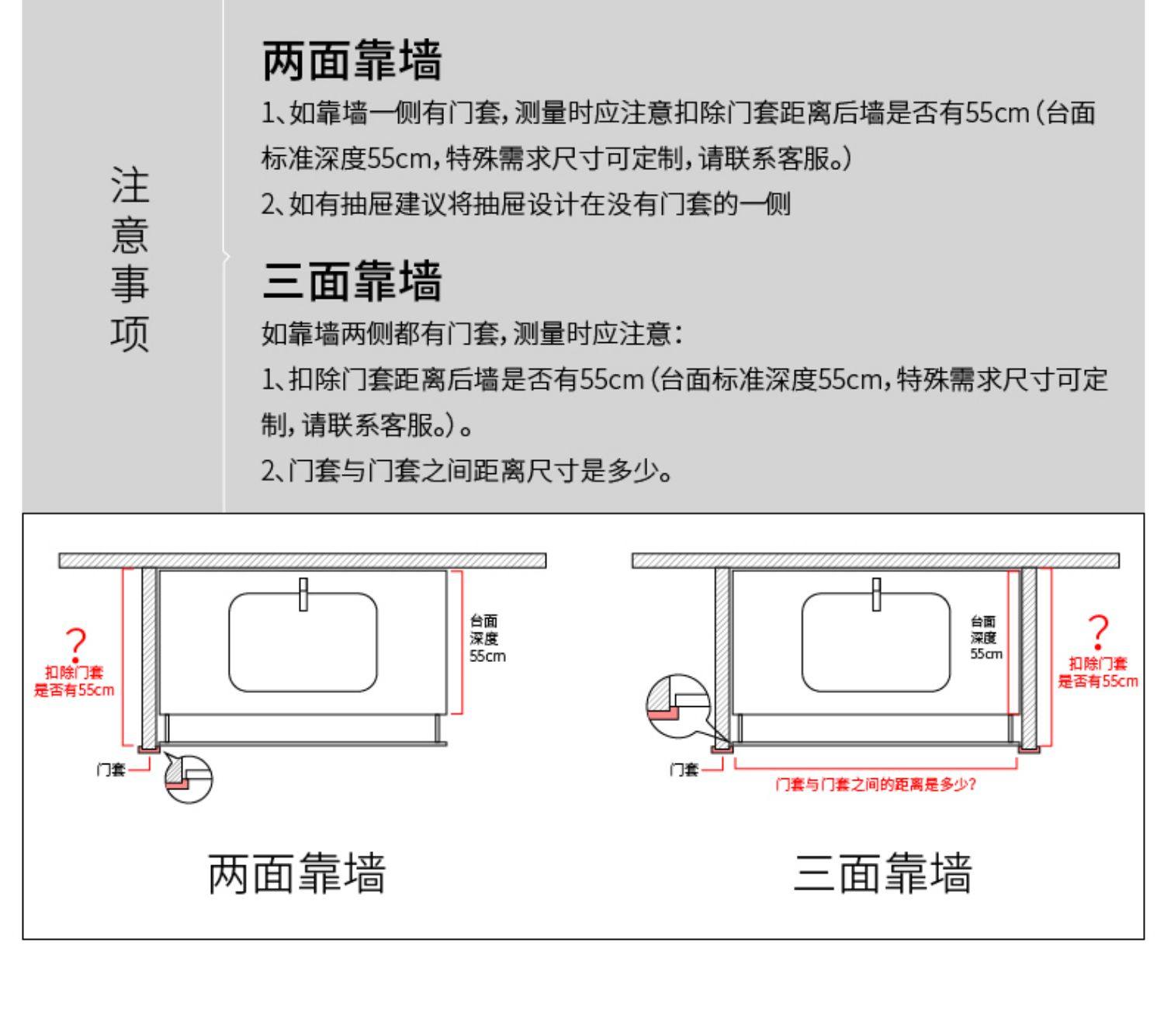 注意事项

两面靠墙

1、如靠墙一侧有门套，测量时应注意扣除门套距离后墙是否有55cm（台面标准深度55cm，特殊需求尺寸可定制，请联系客服。）

2、如有抽屉建议将抽屉设计在没有门套的一侧

三面靠墙

如靠墙两侧都有门套，测量时应注意：

1、扣除门套距离后墙是否有55cm（台面标准深度55cm，特殊需求尺寸可定制，请联系客服。）。

2、门套与门套之间距离尺寸是多少。

?
扣除门套
是否有55cm

台面
深度
55cm

门套

两面靠墙

台面
深度
55cm

?
扣除门套
是否有55cm

门套

门套与门套之间的距离是多少?

三面靠墙