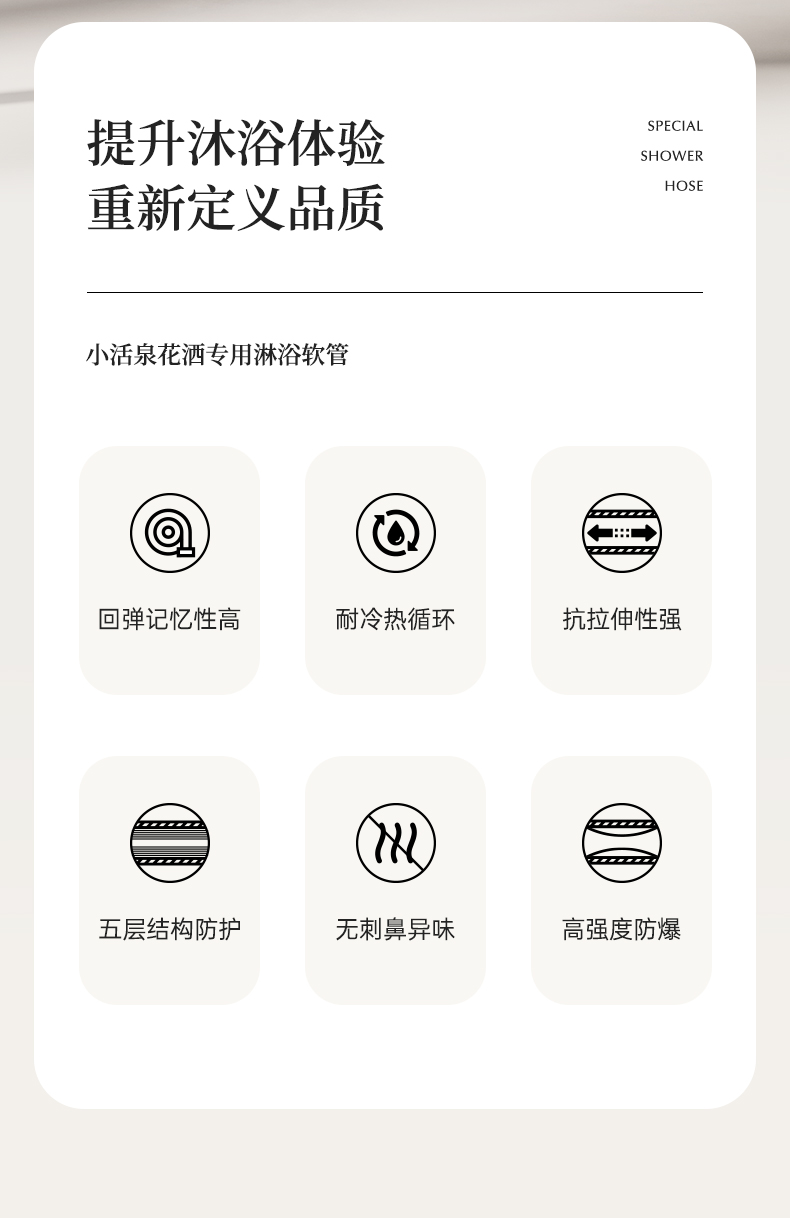 提升沐浴体验
重新定义品质

SPECIAL
SHOWER
HOSE

小活泉花洒专用淋浴软管

回弹记忆性高

耐冷热循环

抗拉伸性强

五层结构防护

无刺鼻异味

高强度防爆