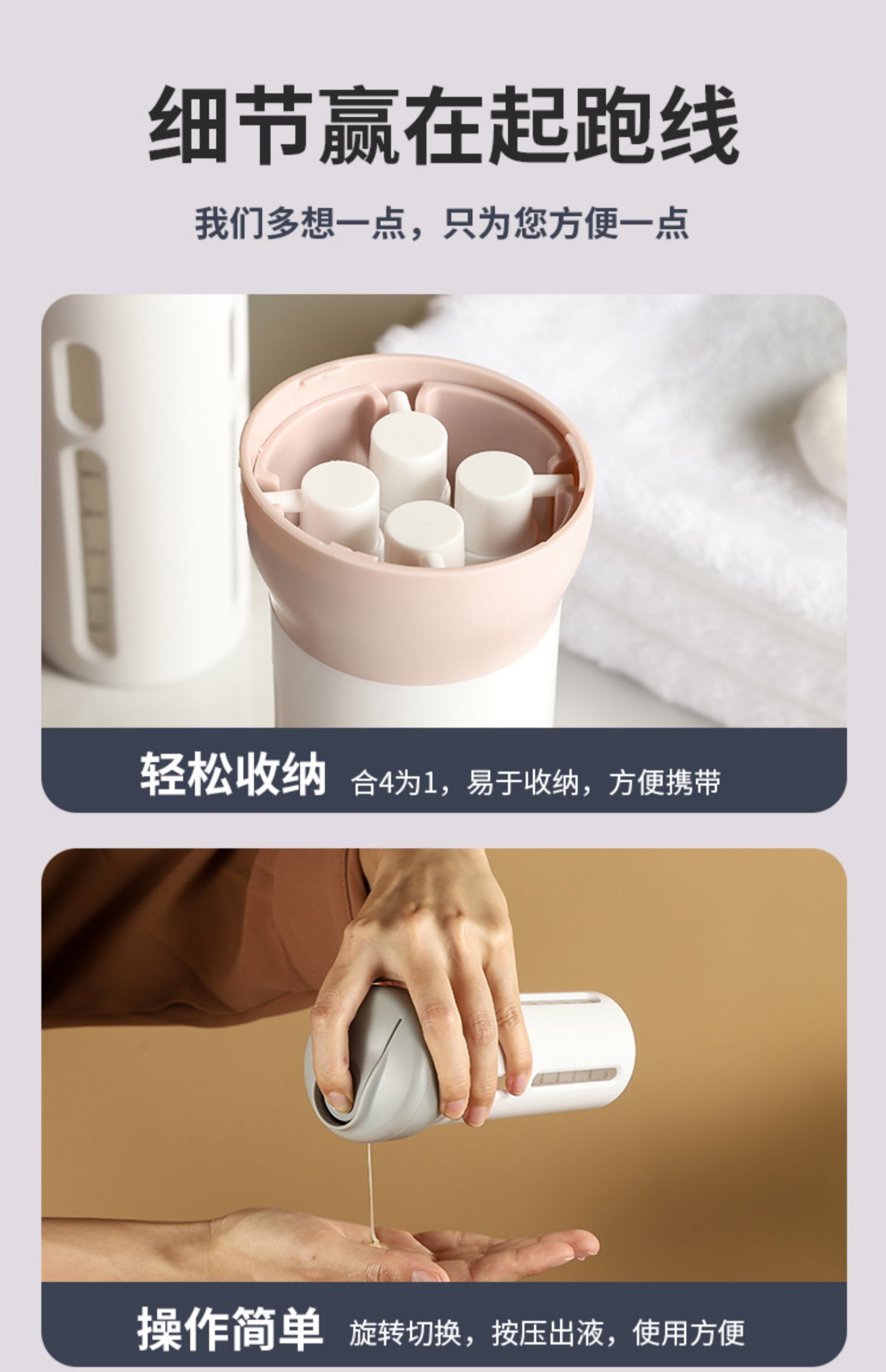 细节赢在起跑线

我们多想一点，只为您方便一点

轻松收纳 合4为1，易于收纳，方便携带

操作简单 旋转切换，按压出液，使用方便