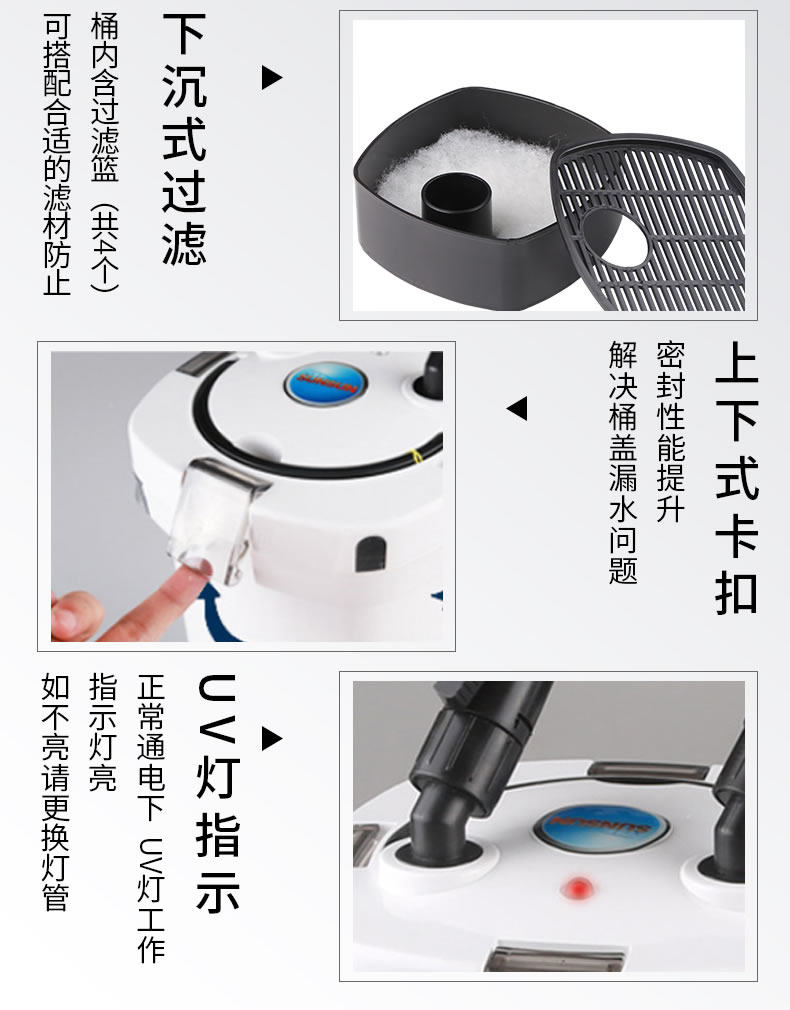 下沉式过滤

桶内含过滤篮（共4个）

可搭配合适的滤材防止

上下式卡扣

密封性能提升

解决桶盖漏水问题

SUNSUN

UV灯指示

正常通电下 UV灯工作

指示灯亮

如不亮请更换灯管

SUNSUN