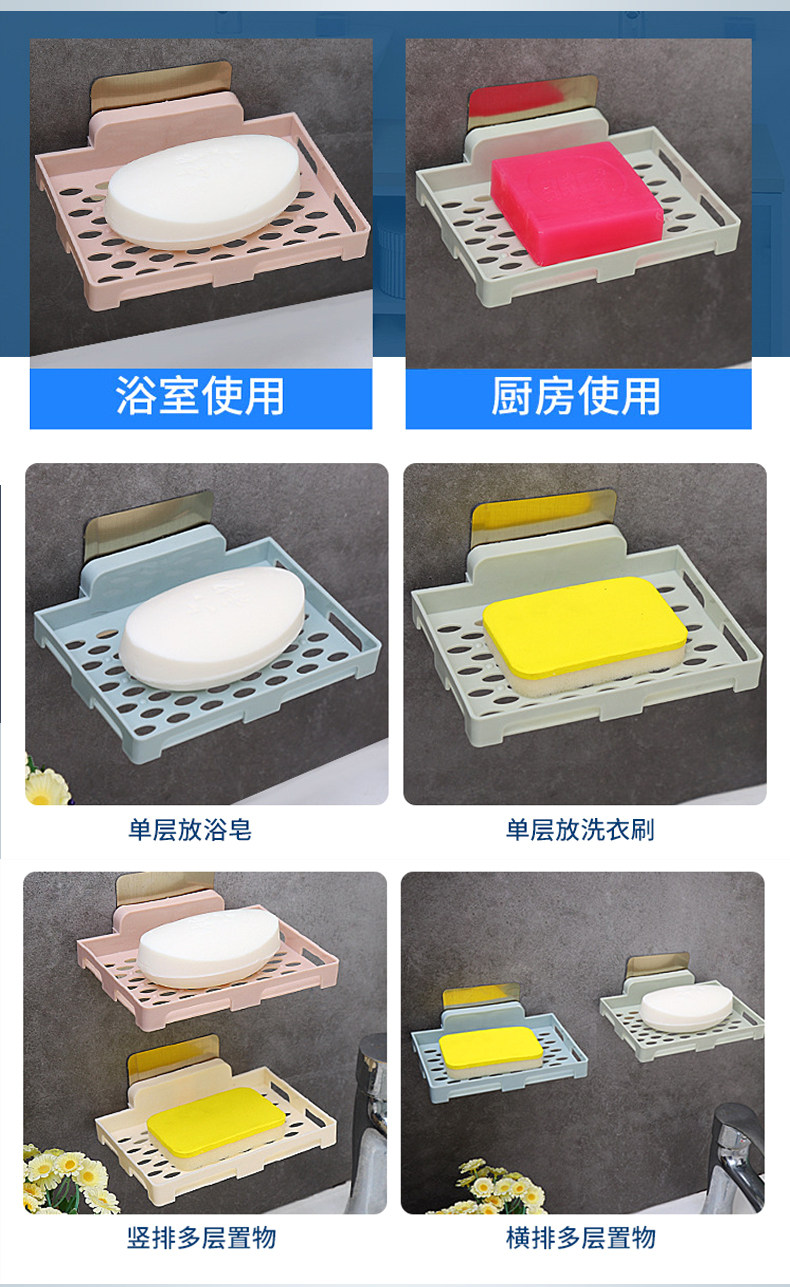 浴室使用

厨房使用

单层放浴皂

单层放洗衣刷

竖排多层置物

横排多层置物