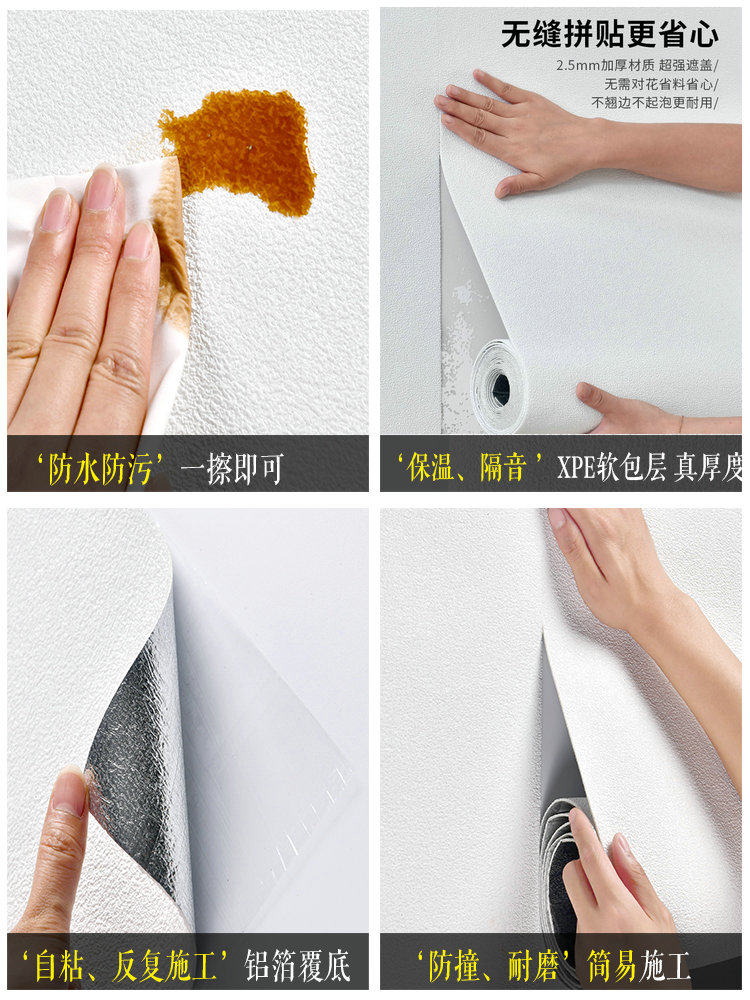 ‘防水防污’一擦即可

无缝拼贴更省心

2.5mm加厚材质 超强遮盖/
无需对花省料省心/
不翘边不起泡更耐用/

‘保温、隔音’XPE软包层 真厚度

‘自粘、反复施工’铝箔覆底

‘防撞、耐磨’简易施工