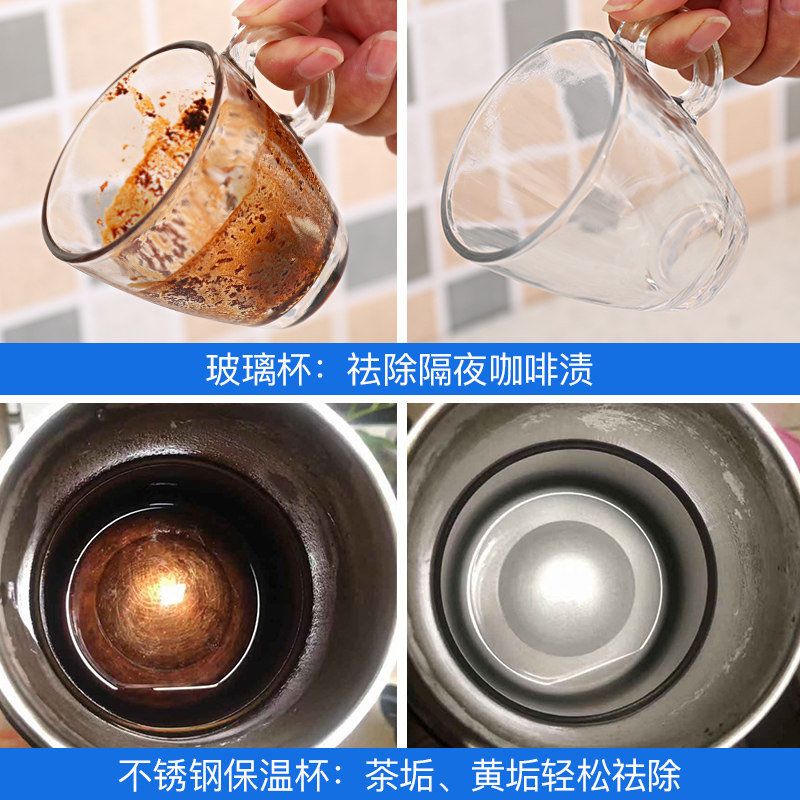 玻璃杯：祛除隔夜咖啡渍

不锈钢保温杯：茶垢、黄垢轻松祛除