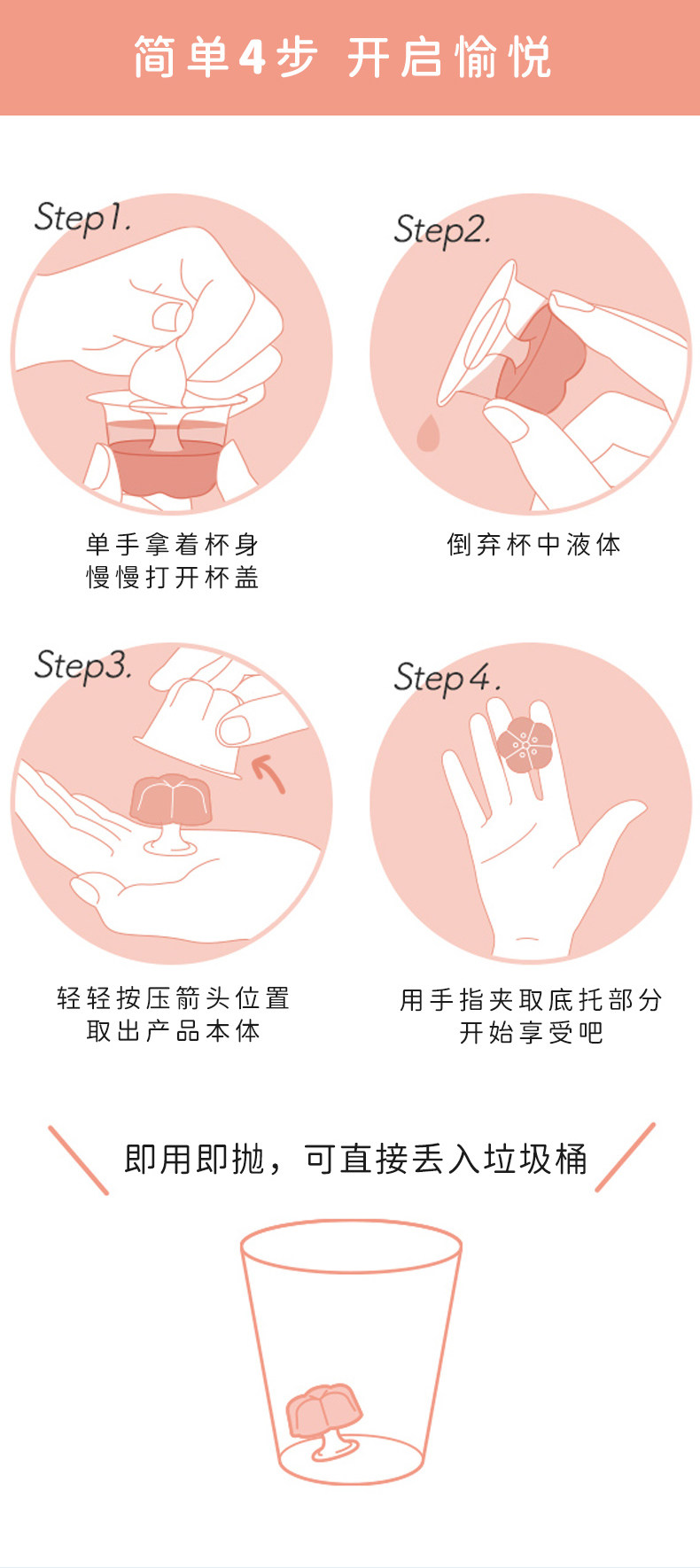 简单4步 开启愉悦

Step1.

单手拿着杯身
慢慢打开杯盖

Step2.

倒弃杯中液体

Step3.

轻轻按压箭头位置
取出产品本体

Step4.

用手指夹取底托部分
开始享受吧

即用即抛，可直接丢入垃圾桶