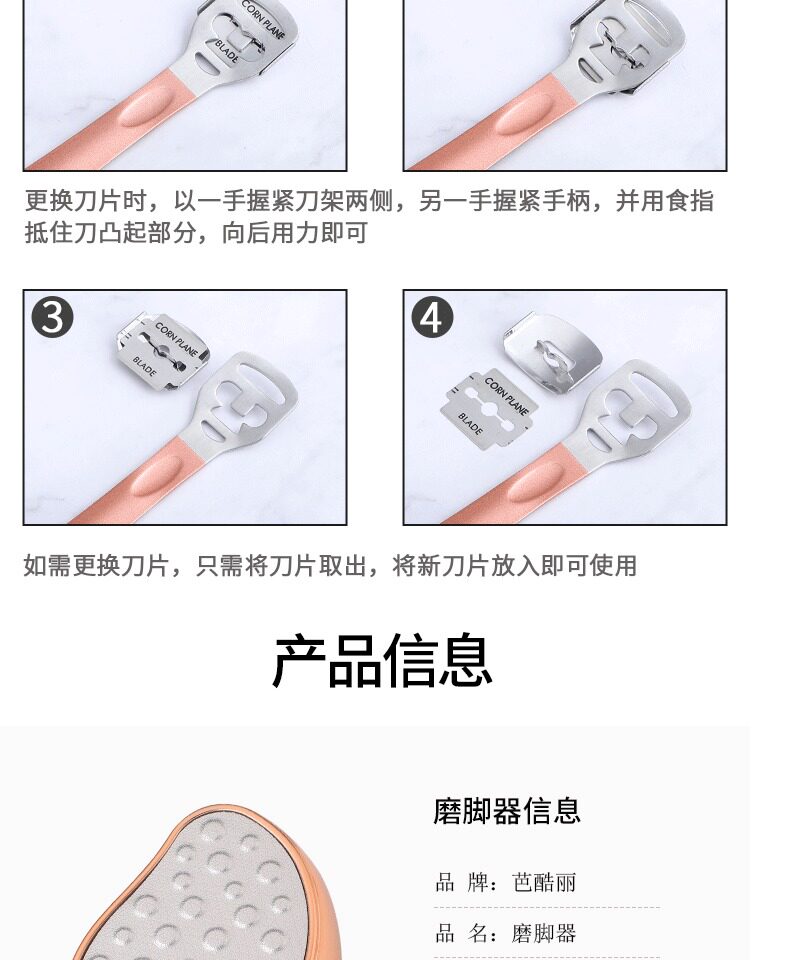 CORN PLANE
BLADE

更换刀片时，以一手握紧刀架两侧，另一手握紧手柄，并用食指抵住刀凸起部分，向后用力即可

3
CORN PLANE
BLADE

4
CORN PLANE
BLADE

如需更换刀片，只需将刀片取出，将新刀片放入即可使用

产品信息

磨脚器信息

品 牌：芭酷丽

品 名：磨脚器