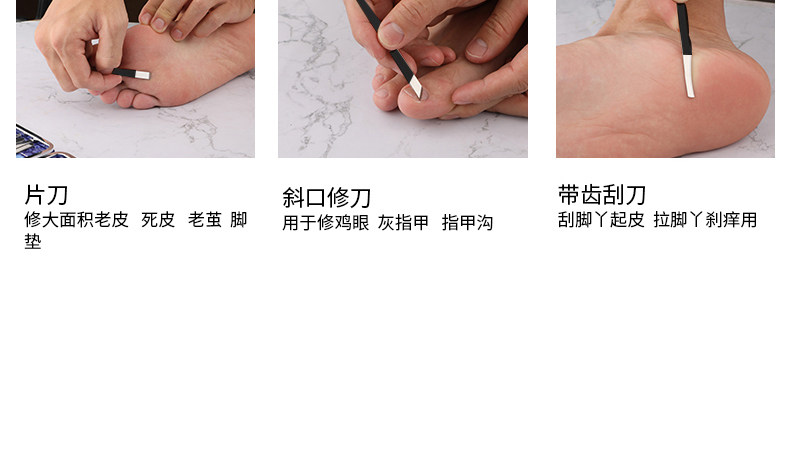 片刀
修大面积老皮 死皮 老茧 脚垫

斜口修刀
用于修鸡眼 灰指甲 指甲沟

带齿刮刀
刮脚丫起皮 拉脚丫刹痒用