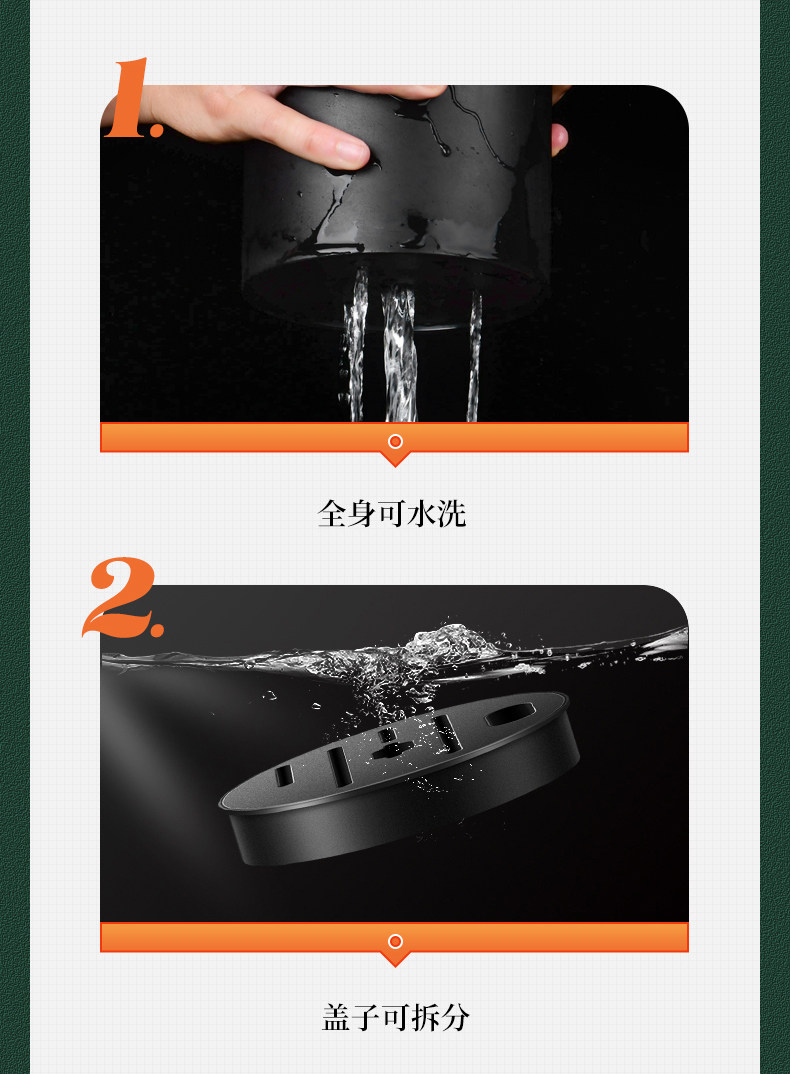 1.

全身可水洗

2.

盖子可拆分