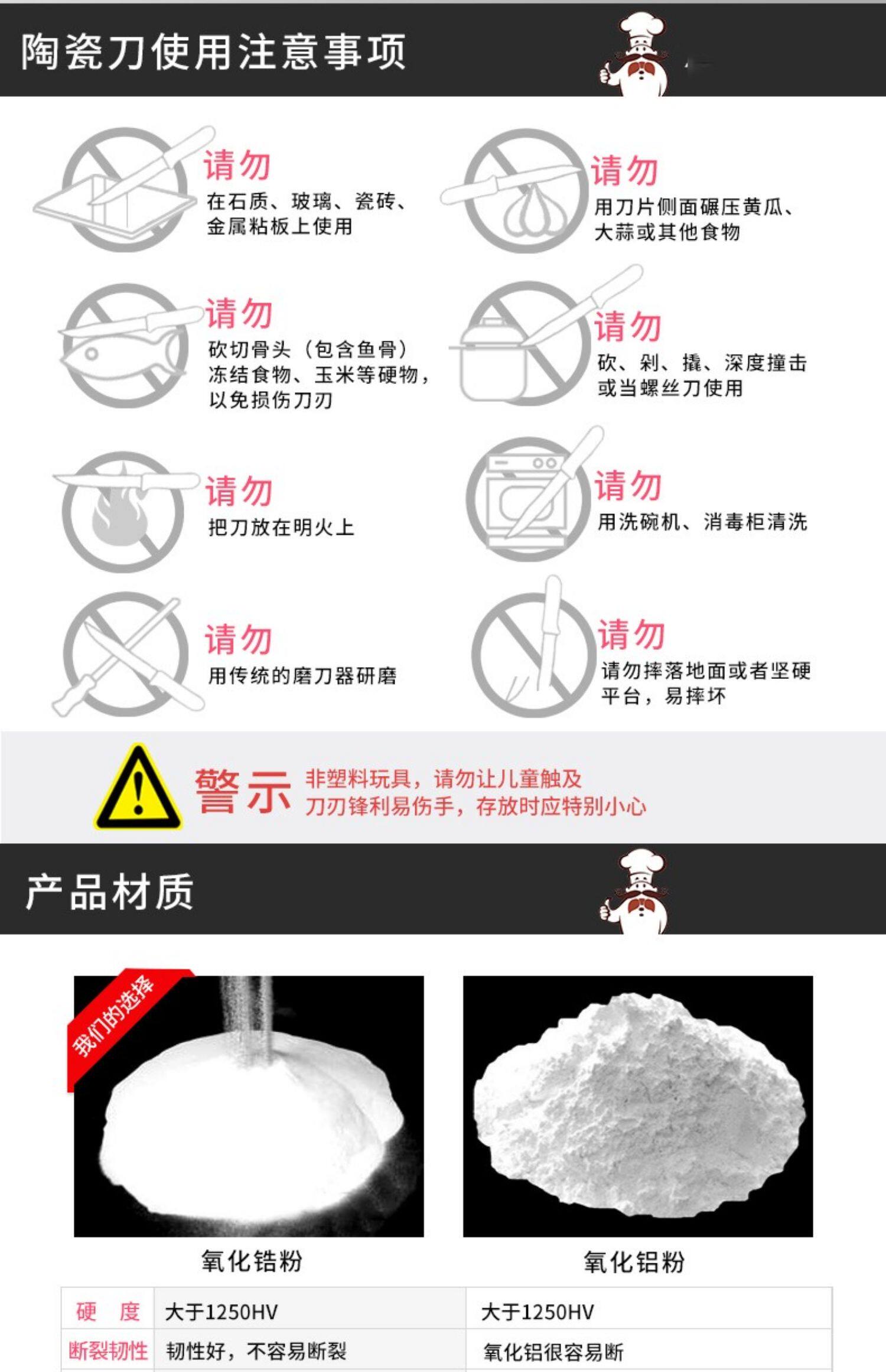 陶瓷刀使用注意事项

请勿
在石质、玻璃、瓷砖、金属粘板上使用

请勿
用刀片侧面碾压黄瓜、大蒜或其他食物

请勿
砍切骨头（包含鱼骨）冻结食物、玉米等硬物，以免损伤刀刃

请勿
砍、剁、撬、深度撞击或当螺丝刀使用

请勿
把刀放在明火上

请勿
用洗碗机、消毒柜清洗

请勿
用传统的磨刀器研磨

请勿
请勿摔落地面或者坚硬平台，易摔坏

警示
非塑料玩具，请勿让儿童触及
刀刃锋利易伤手，存放时应特别小心

产品材质

我们的选择

氧化锆粉

氧化铝粉

| 硬 度 | 大于1250HV | 大于1250HV |
|---|---|---|
| 断裂韧性 | 韧性好，不容易断裂 | 氧化铝很容易断 |