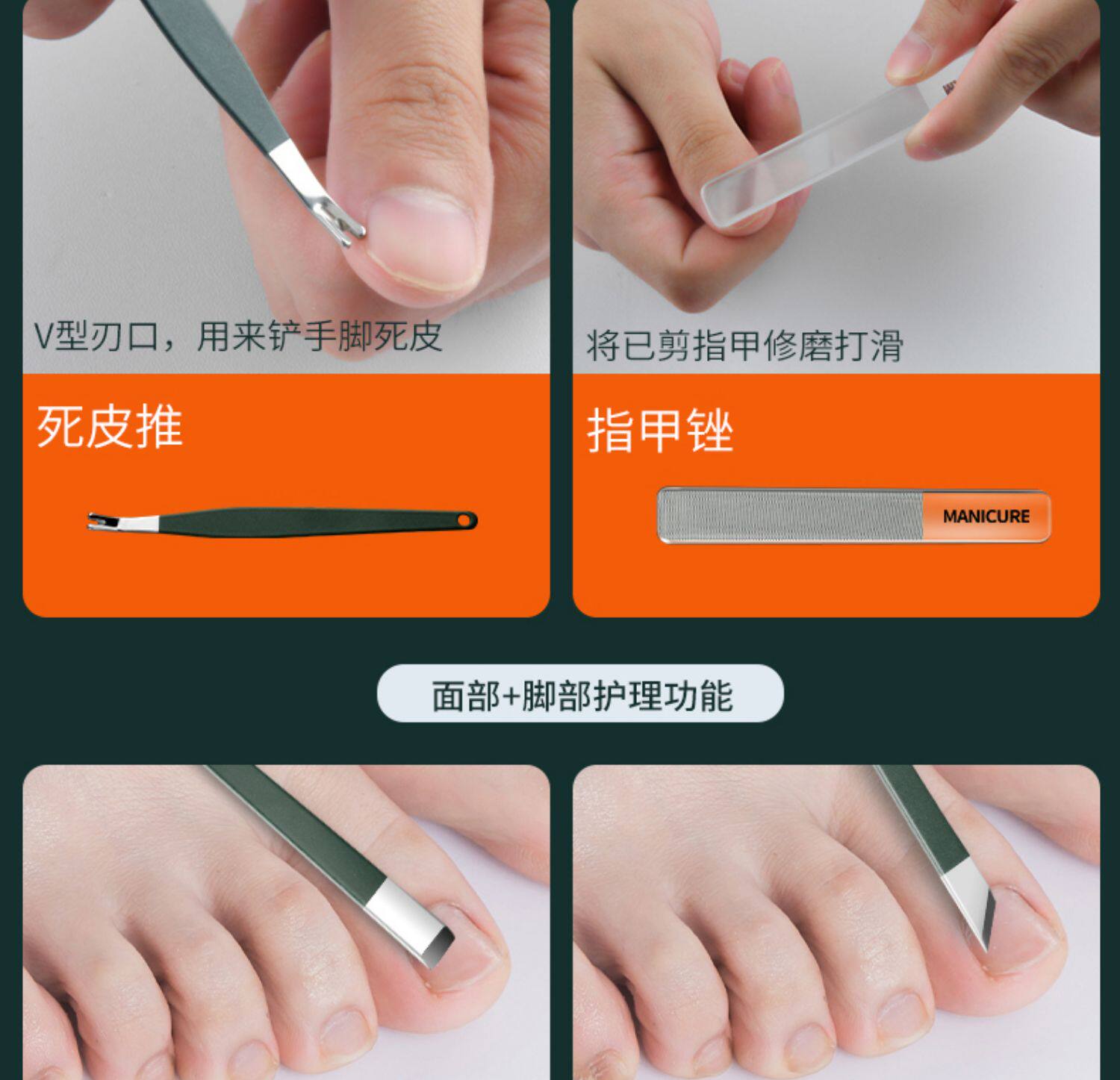 V型刃口，用来铲手脚死皮

死皮推

将已剪指甲修磨打滑

指甲锉

MANICURE

面部+脚部护理功能