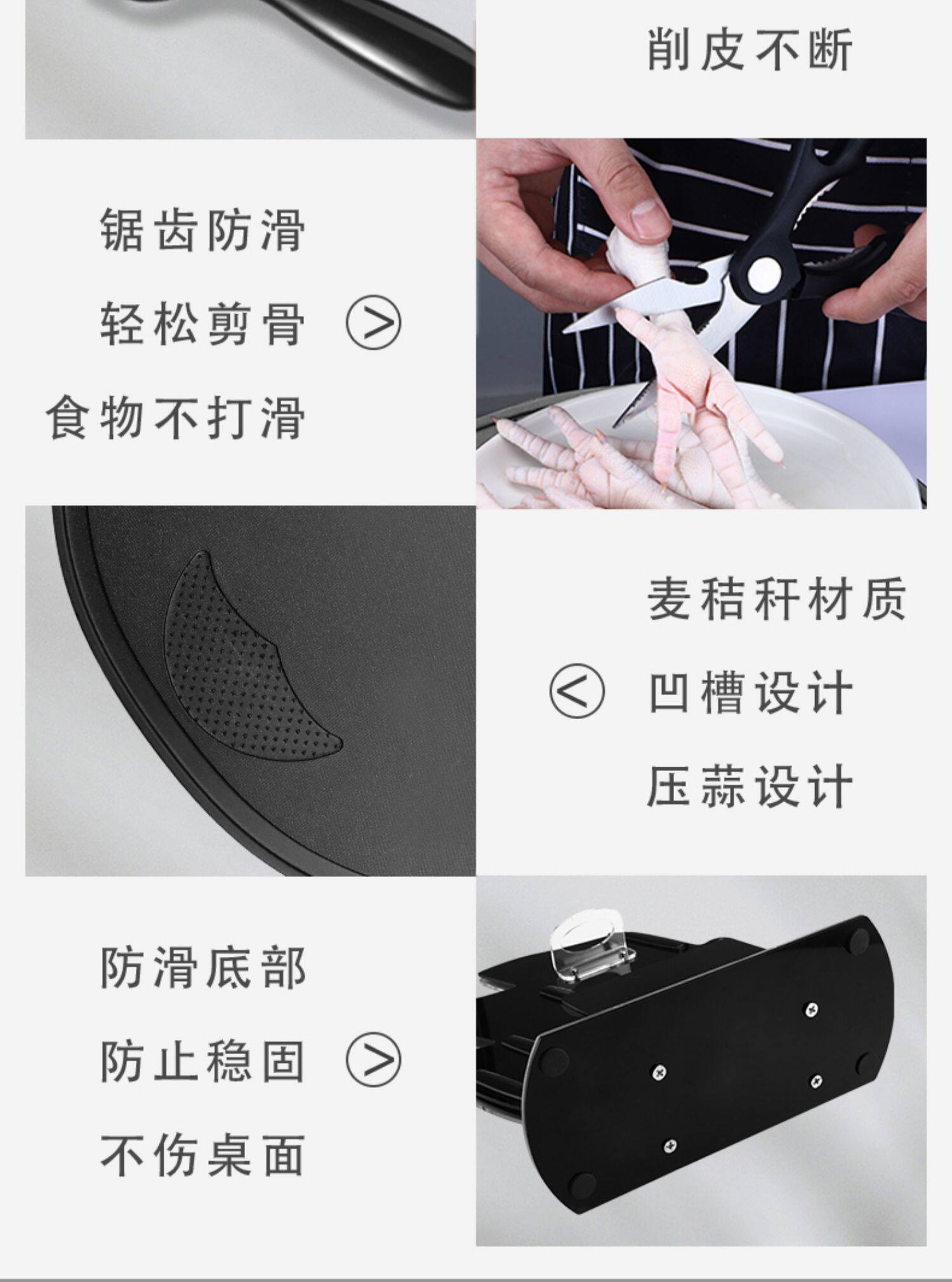 削皮不断

锯齿防滑
轻松剪骨
食物不打滑

麦秸秆材质
凹槽设计
压蒜设计

防滑底部
防止稳固
不伤桌面