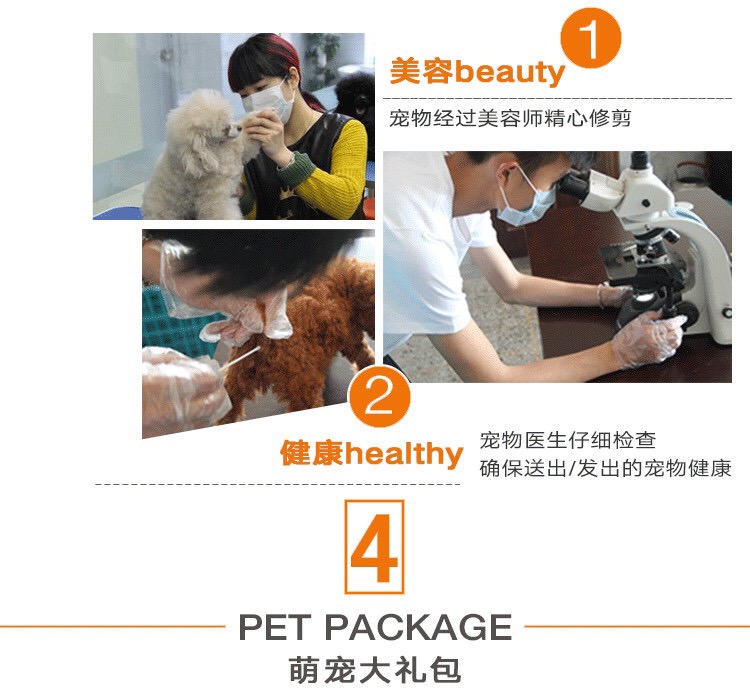 1

美容beauty

宠物经过美容师精心修剪

2

健康healthy

宠物医生仔细检查
确保送出/发出的宠物健康

4

PET PACKAGE

萌宠大礼包