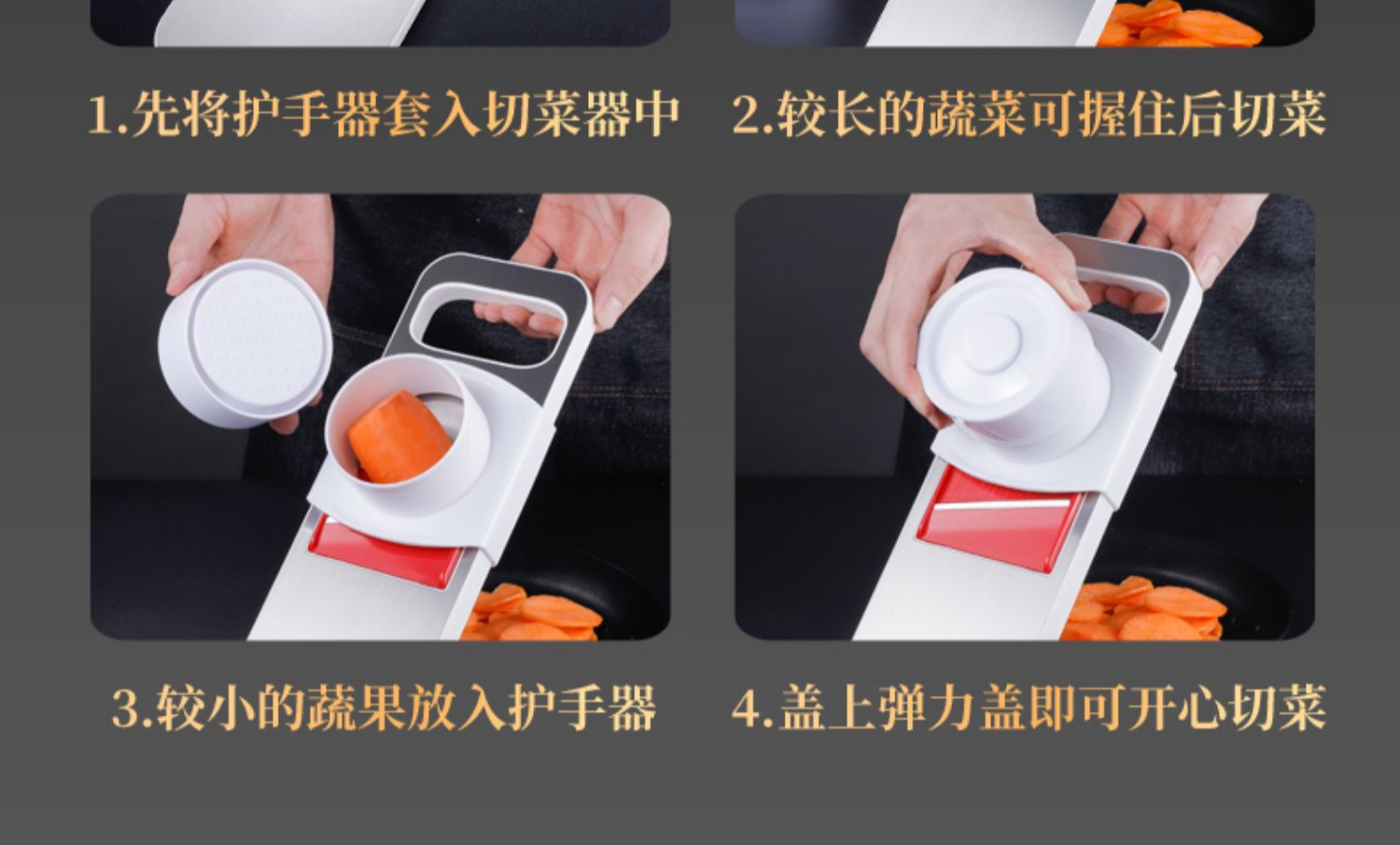 1.先将护手器套入切菜器中

2.较长的蔬菜可握住后切菜

3.较小的蔬果放入护手器

4.盖上弹力盖即可开心切菜