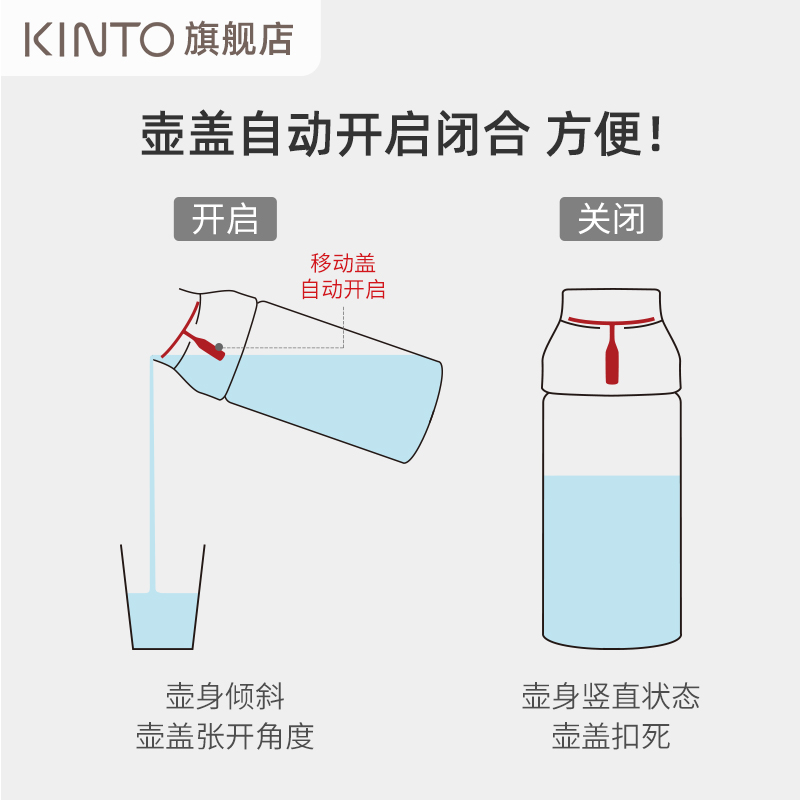 KINTO 旗舰店

壶盖自动开启闭合 方便!

开启

移动盖
自动开启

壶身倾斜
壶盖张开角度

关闭

壶身竖直状态
壶盖扣死