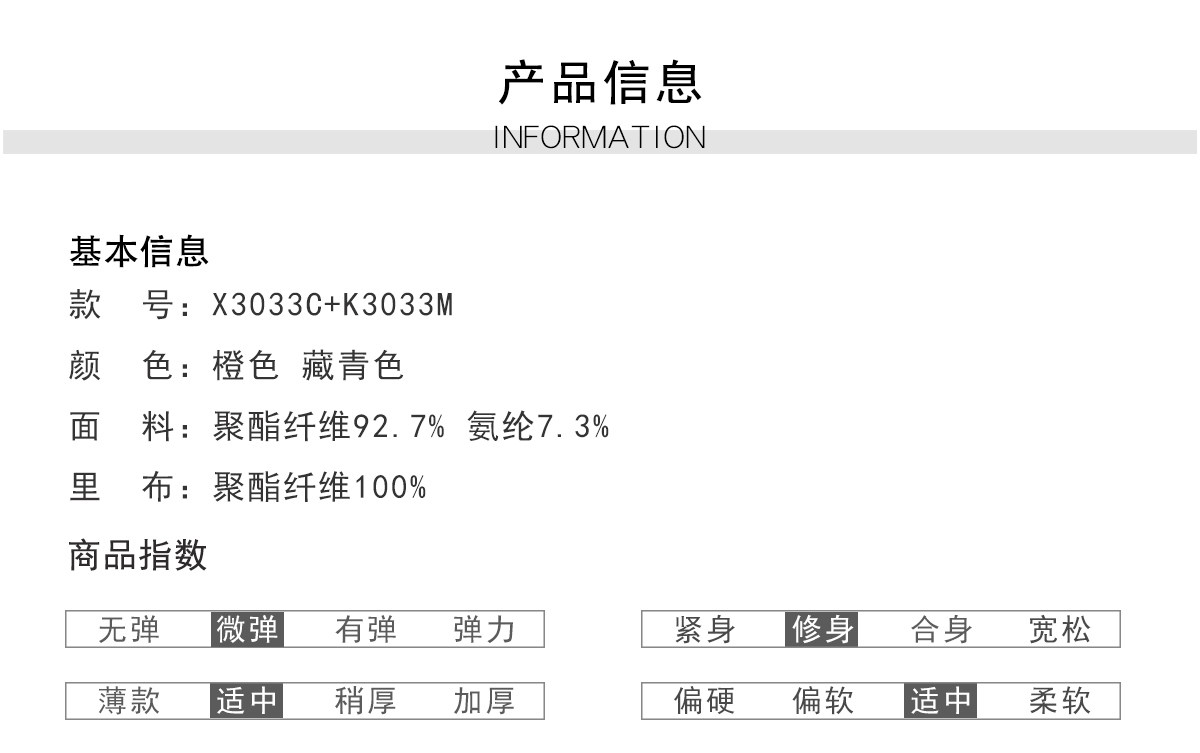 产品信息
INFORMATION

基本信息
款 号：X3033C+K3033M
颜 色：橙色 藏青色
面 料：聚酯纤维92.7% 氨纶7.3%
里 布：聚酯纤维100%

商品指数

无弹 微弹 有弹 弹力

薄款 适中 稍厚 加厚

紧身 修身 合身 宽松

偏硬 偏软 适中 柔软