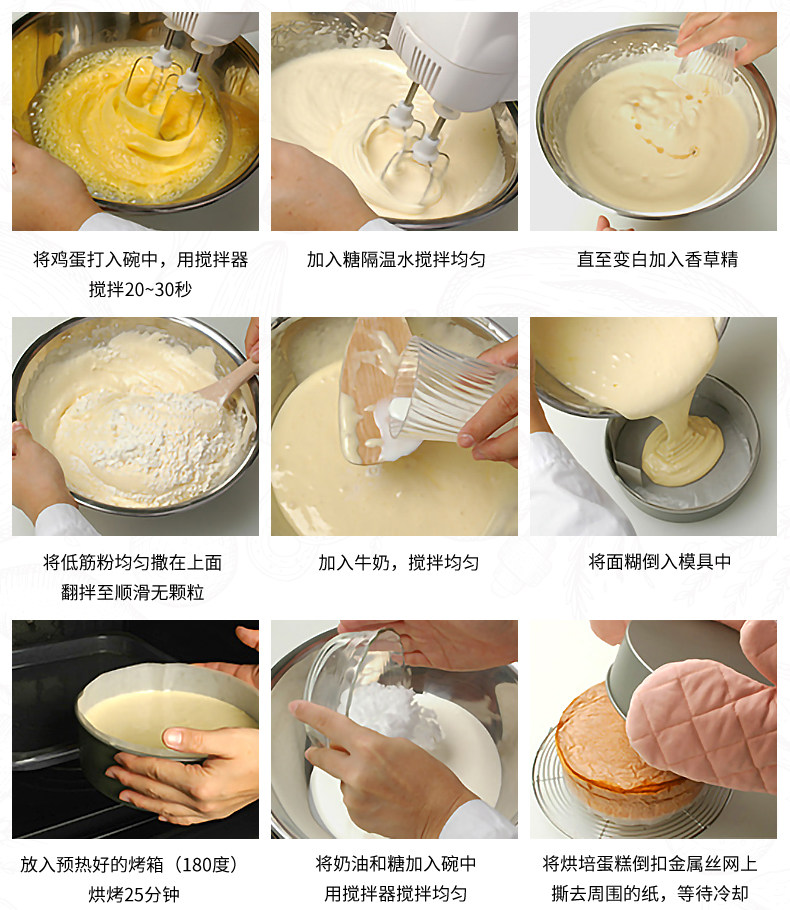 将鸡蛋打入碗中，用搅拌器搅拌20~30秒

加入糖隔温水搅拌均匀

直至变白加入香草精

将低筋粉均匀撒在上面翻拌至顺滑无颗粒

加入牛奶，搅拌均匀

将面糊倒入模具中

放入预热好的烤箱（180度）烘烤25分钟

将奶油和糖加入碗中用搅拌器搅拌均匀

将烘培蛋糕倒扣金属丝网上撕去周围的纸，等待冷却