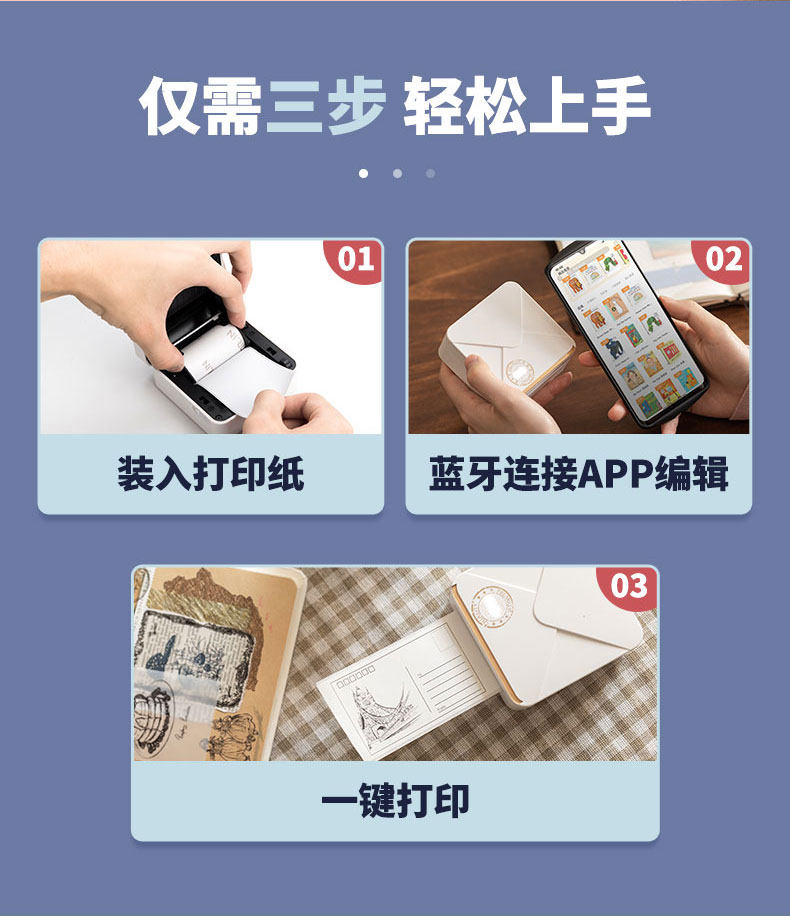 仅需三步 轻松上手

01

装入打印纸

02

蓝牙连接APP编辑

03

一键打印