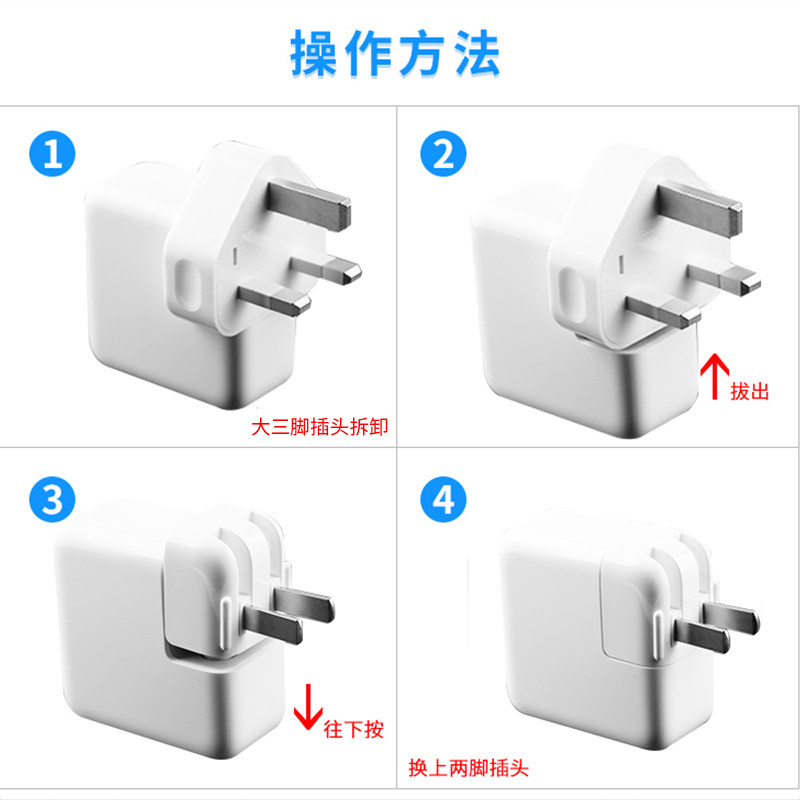 操作方法

1

大三脚插头拆卸

2

拔出

3

往下按

4

换上两脚插头