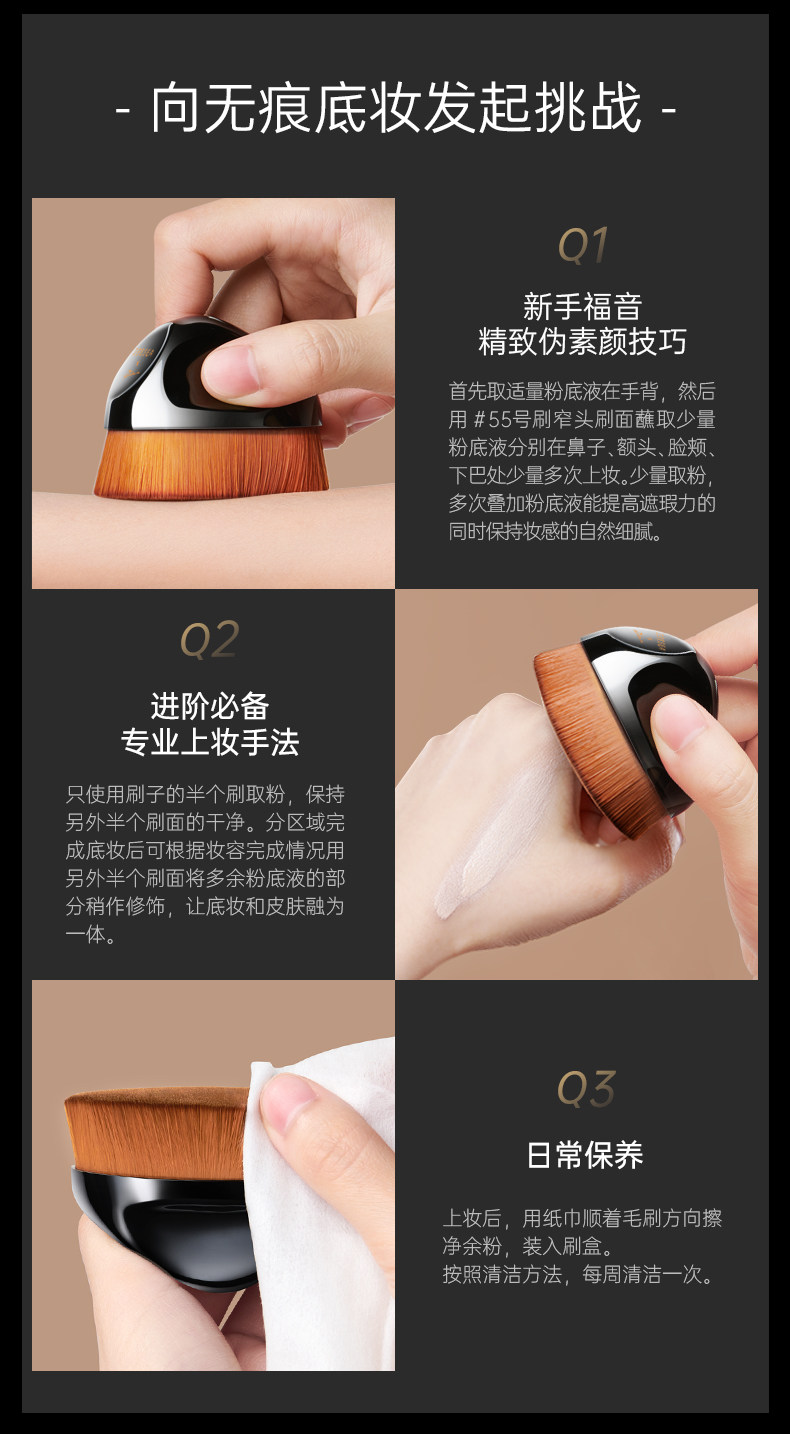 - 向无痕底妆发起挑战 -

Q1

新手福音
精致伪素颜技巧

首先取适量粉底液在手背，然后用 #55号刷窄头刷面蘸取少量粉底液分别在鼻子、额头、脸颊、下巴处少量多次上妆。少量取粉，多次叠加粉底液能提高遮瑕力的同时保持妆感的自然细腻。

Q2

进阶必备
专业上妆手法

只使用刷子的半个刷取粉，保持另外半个刷面的干净。分区域完成底妆后可根据妆容完成情况用另外半个刷面将多余粉底液的部分稍作修饰，让底妆和皮肤融为一体。

Q3

日常保养

上妆后，用纸巾顺着毛刷方向擦净余粉，装入刷盒。
按照清洁方法，每周清洁一次。