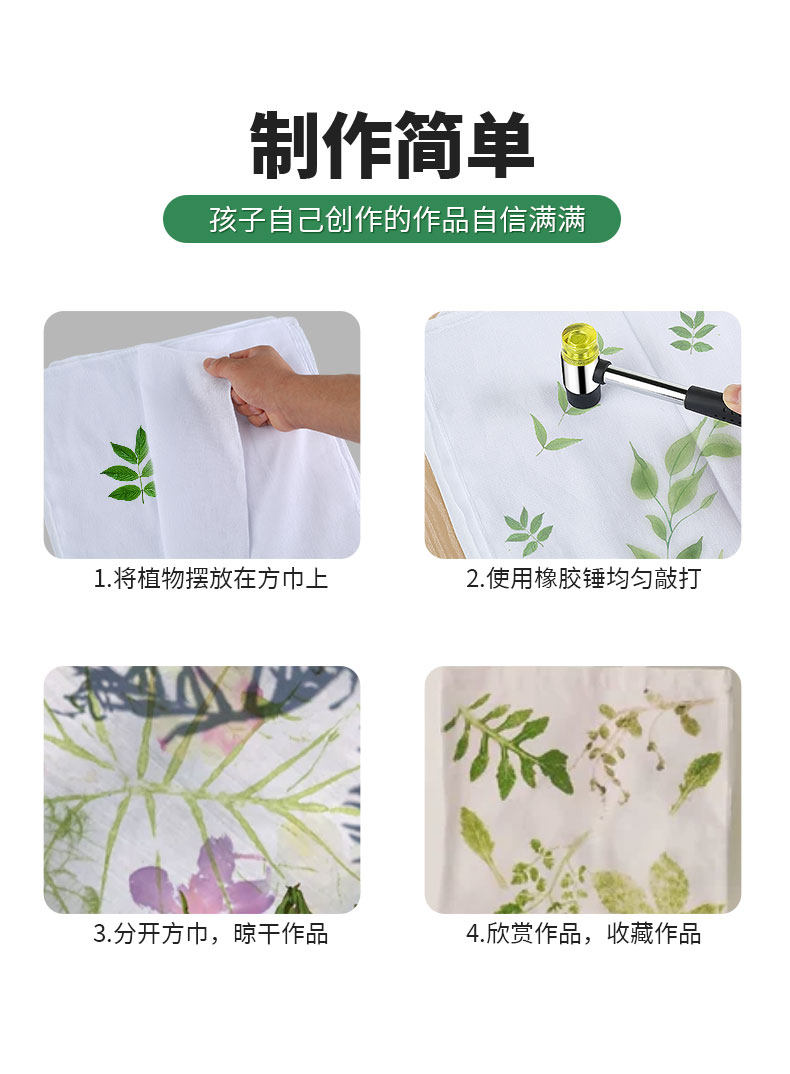 制作简单

孩子自己创作的作品自信满满

1.将植物摆放在方巾上

2.使用橡胶锤均匀敲打

3.分开方巾，晾干作品

4.欣赏作品，收藏作品