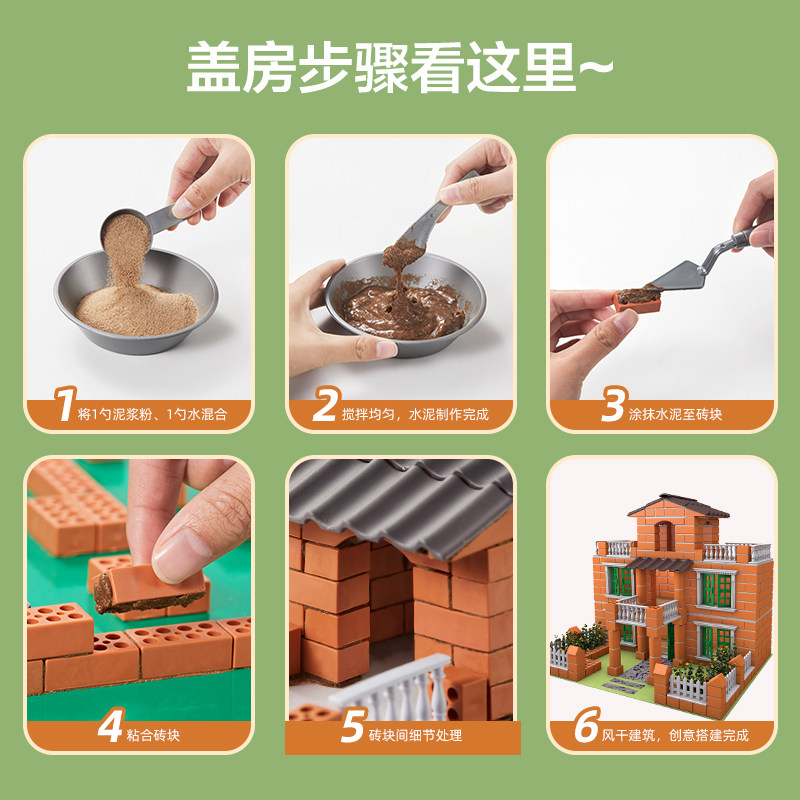 盖房步骤看这里~

1 将1勺泥浆粉、1勺水混合

2 搅拌均匀，水泥制作完成

3 涂抹水泥至砖块

4 粘合砖块

5 砖块间细节处理

6 风干建筑，创意搭建完成