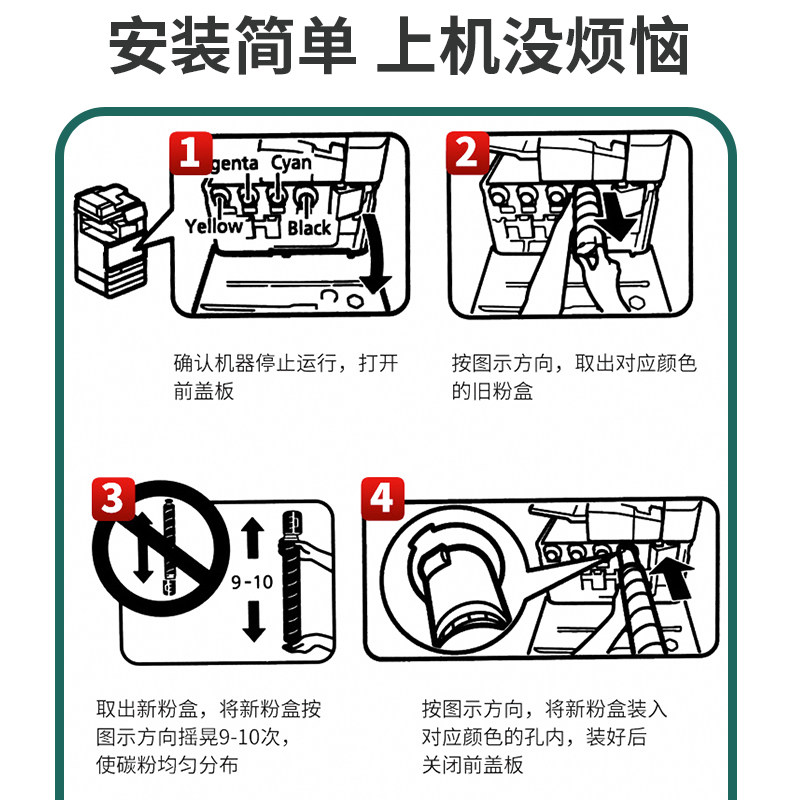 安装简单 上机没烦恼

1

genta Cyan

Yellow Black

确认机器停止运行，打开前盖板

2

按图示方向，取出对应颜色的旧粉盒

3

9-10

取出新粉盒，将新粉盒按图示方向摇晃9-10次，使碳粉均匀分布

4

按图示方向，将新粉盒装入对应颜色的孔内，装好后关闭前盖板