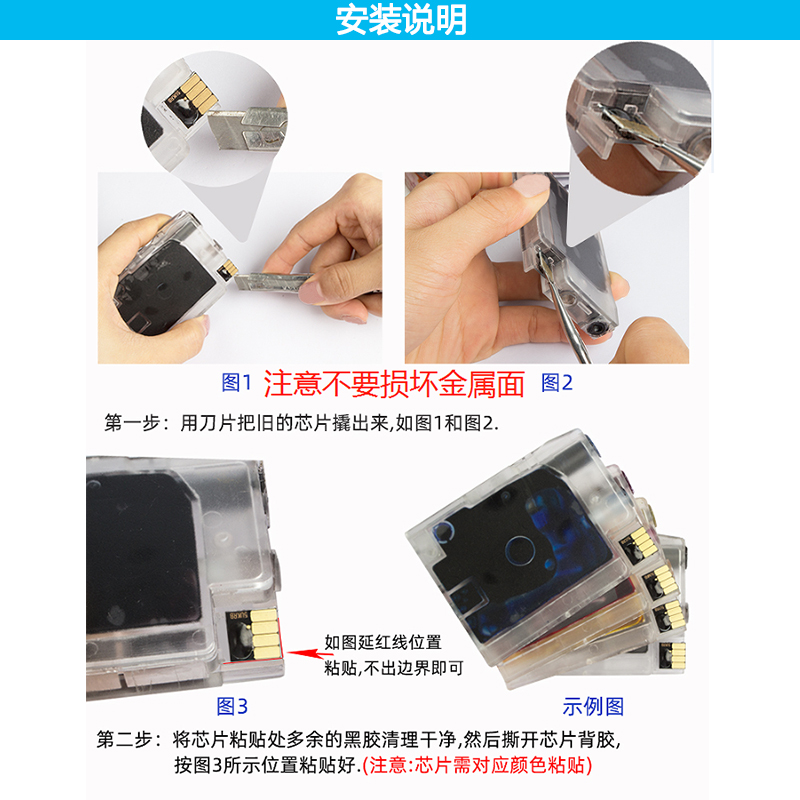 安装说明

图1 注意不要损坏金属面 图2

第一步：用刀片把旧的芯片撬出来,如图1和图2.

如图延红线位置粘贴，不出边界即可

图3

示例图

第二步：将芯片粘贴处多余的黑胶清理干净,然后撕开芯片背胶,按图3所示位置粘贴好.(注意:芯片需对应颜色粘贴)