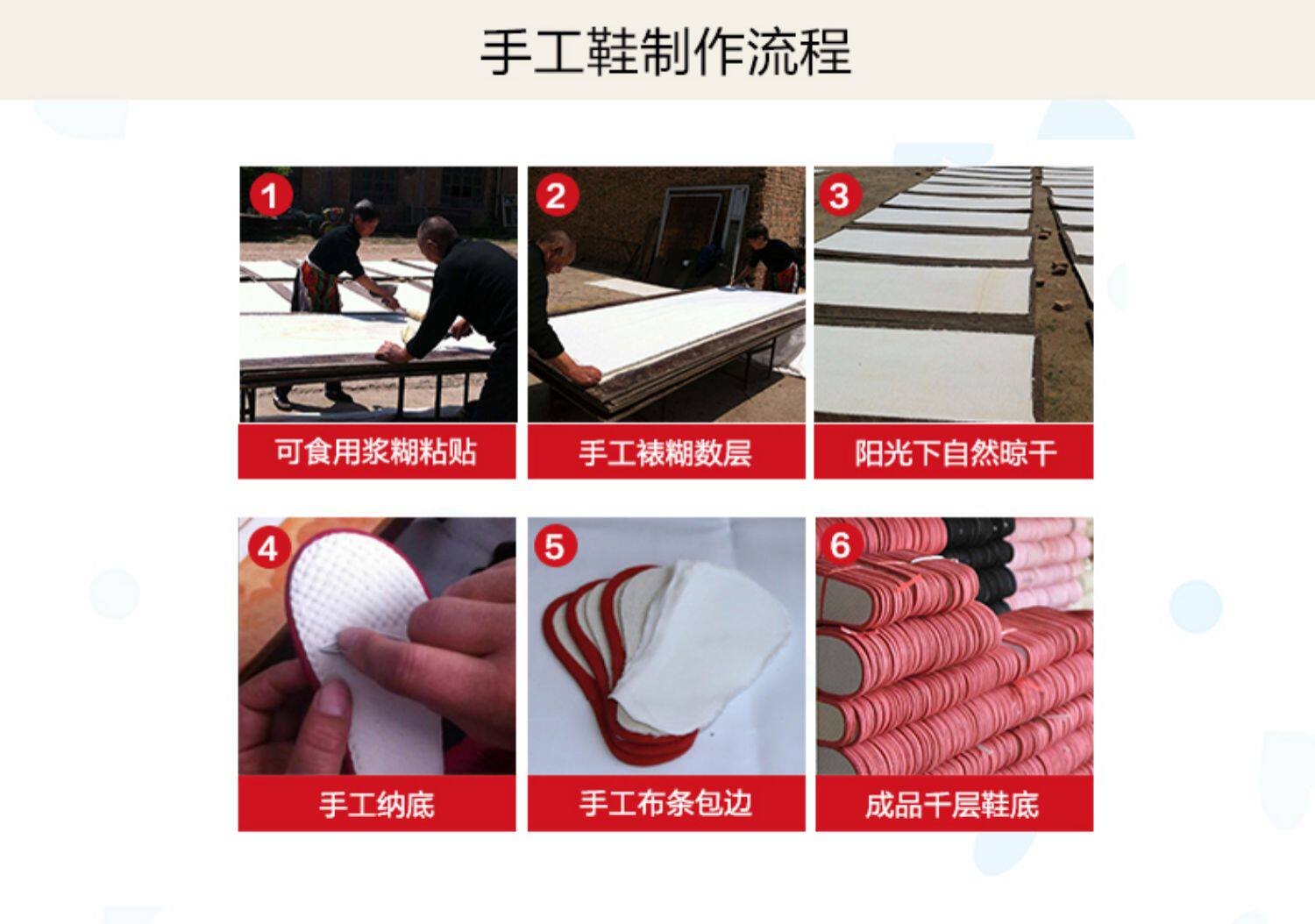 手工鞋制作流程

1
可食用浆糊粘贴

2
手工裱糊数层

3
阳光下自然晾干

4
手工纳底

5
手工布条包边

6
成品千层鞋底