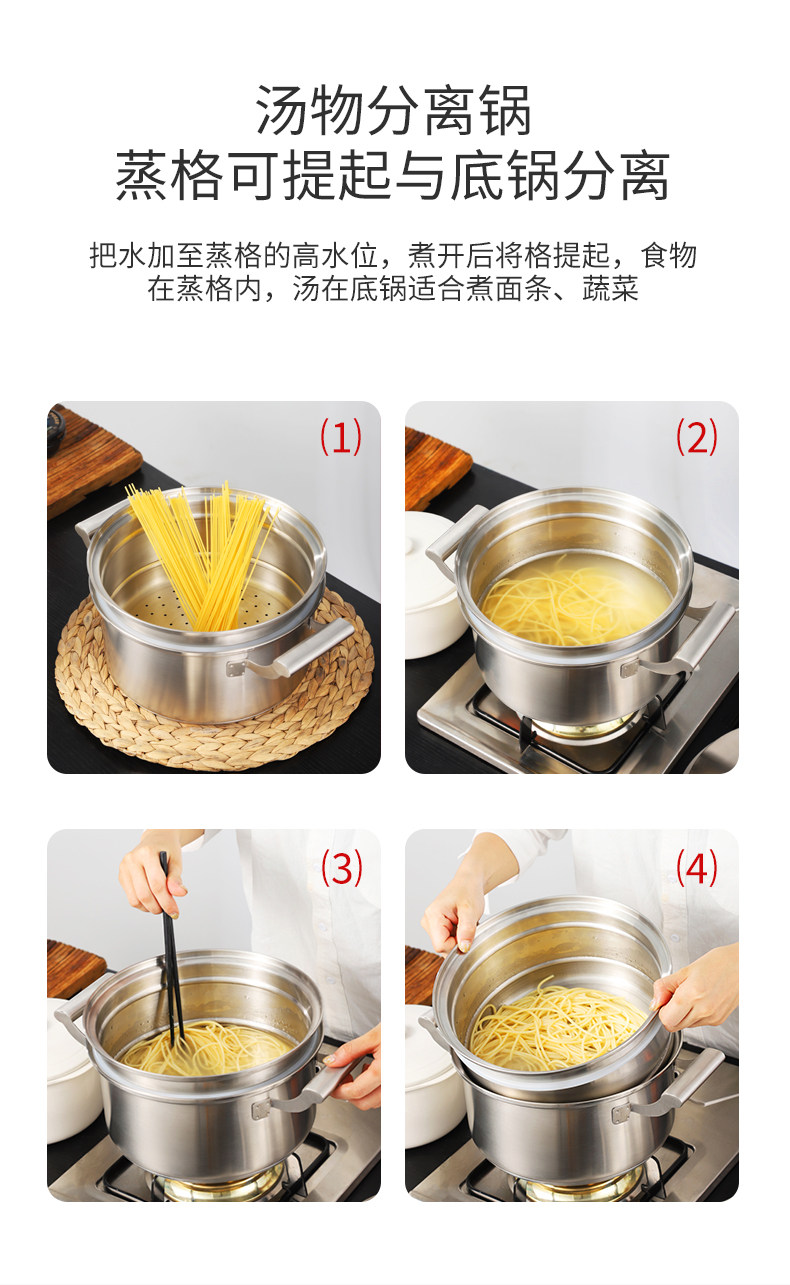 汤物分离锅
蒸格可提起与底锅分离

把水加至蒸格的高水位，煮开后将格提起，食物在蒸格内，汤在底锅适合煮面条、蔬菜

(1)

(2)

(3)

(4)