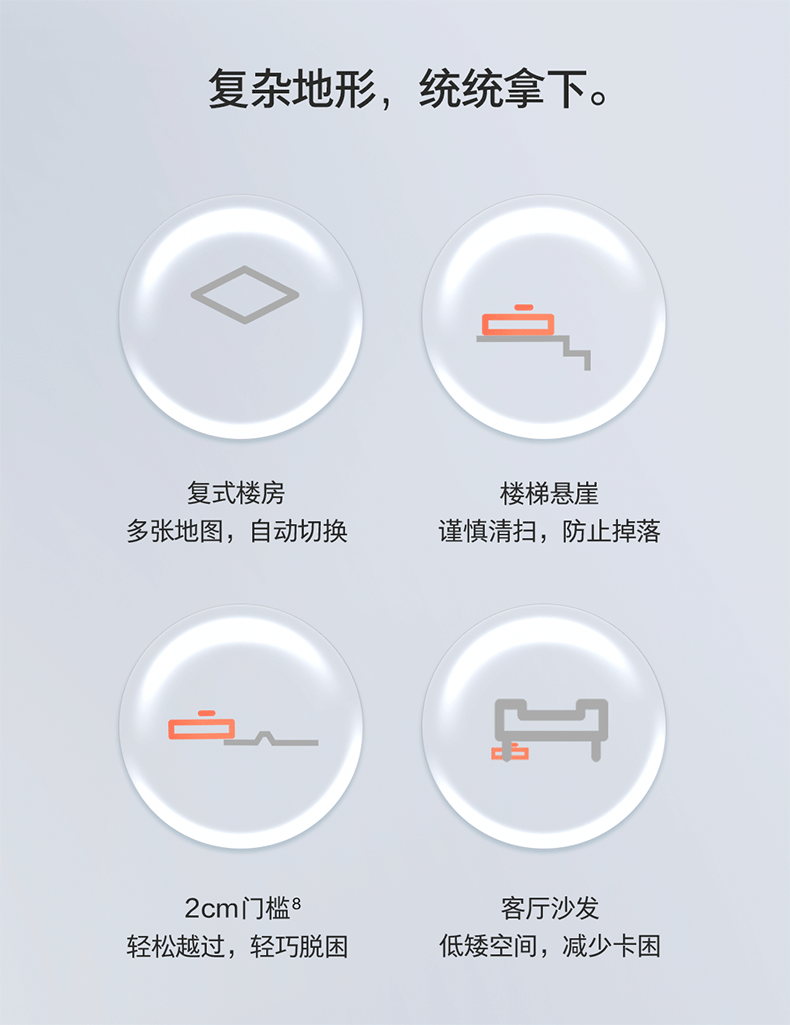 复杂地形，统统拿下。

复式楼房
多张地图，自动切换

楼梯悬崖
谨慎清扫，防止掉落

2cm门槛$^{8}$
轻松越过，轻巧脱困

客厅沙发
低矮空间，减少卡困