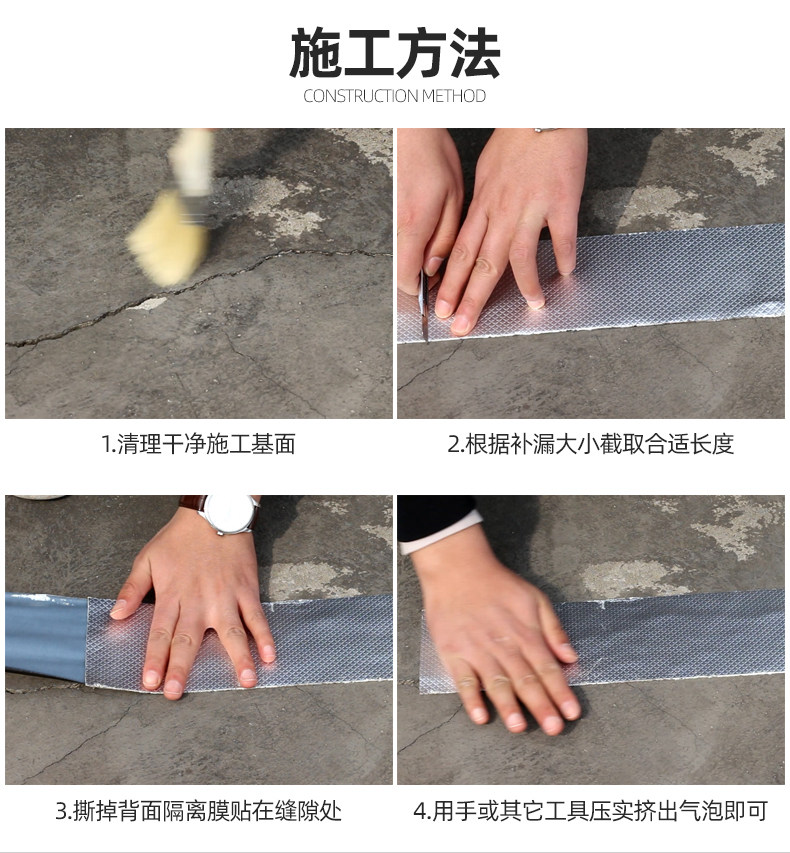 施工方法
CONSTRUCTION METHOD

1.清理干净施工基面

2.根据补漏大小截取合适长度

3.撕掉背面隔离膜贴在缝隙处

4.用手或其它工具压实挤出气泡即可