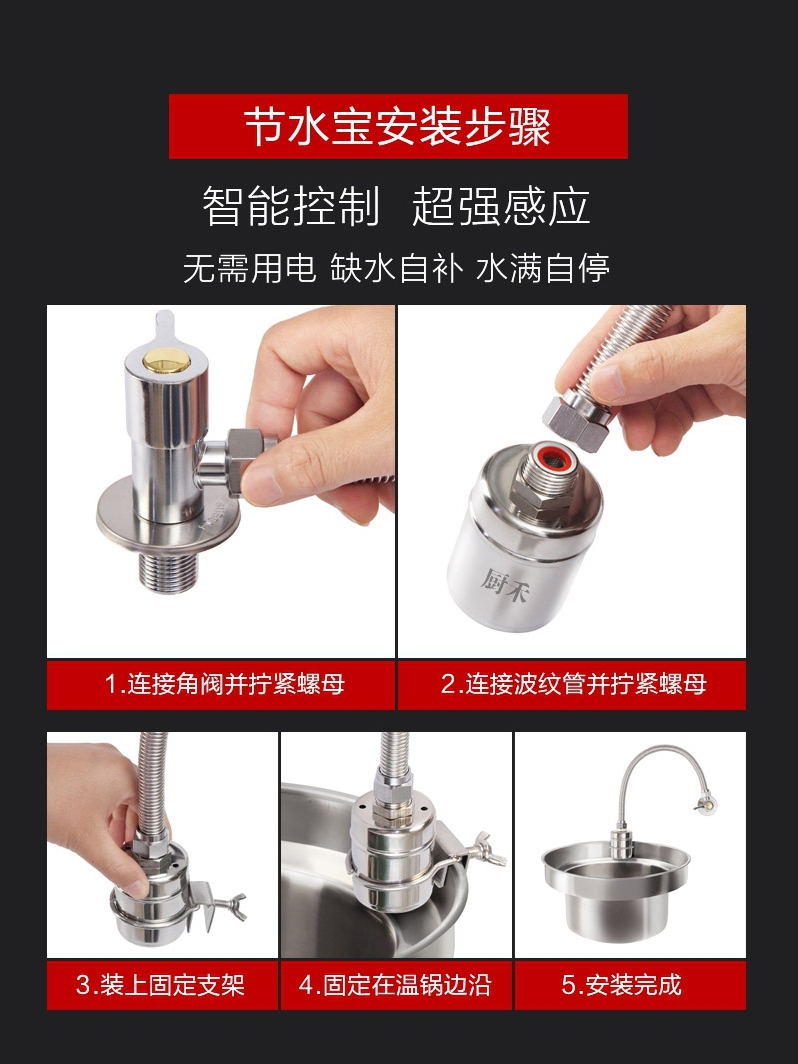 节水宝安装步骤

智能控制 超强感应

无需用电 缺水自补 水满自停

厨禾

1.连接角阀并拧紧螺母

2.连接波纹管并拧紧螺母

3.装上固定支架

4.固定在温锅边沿

5.安装完成