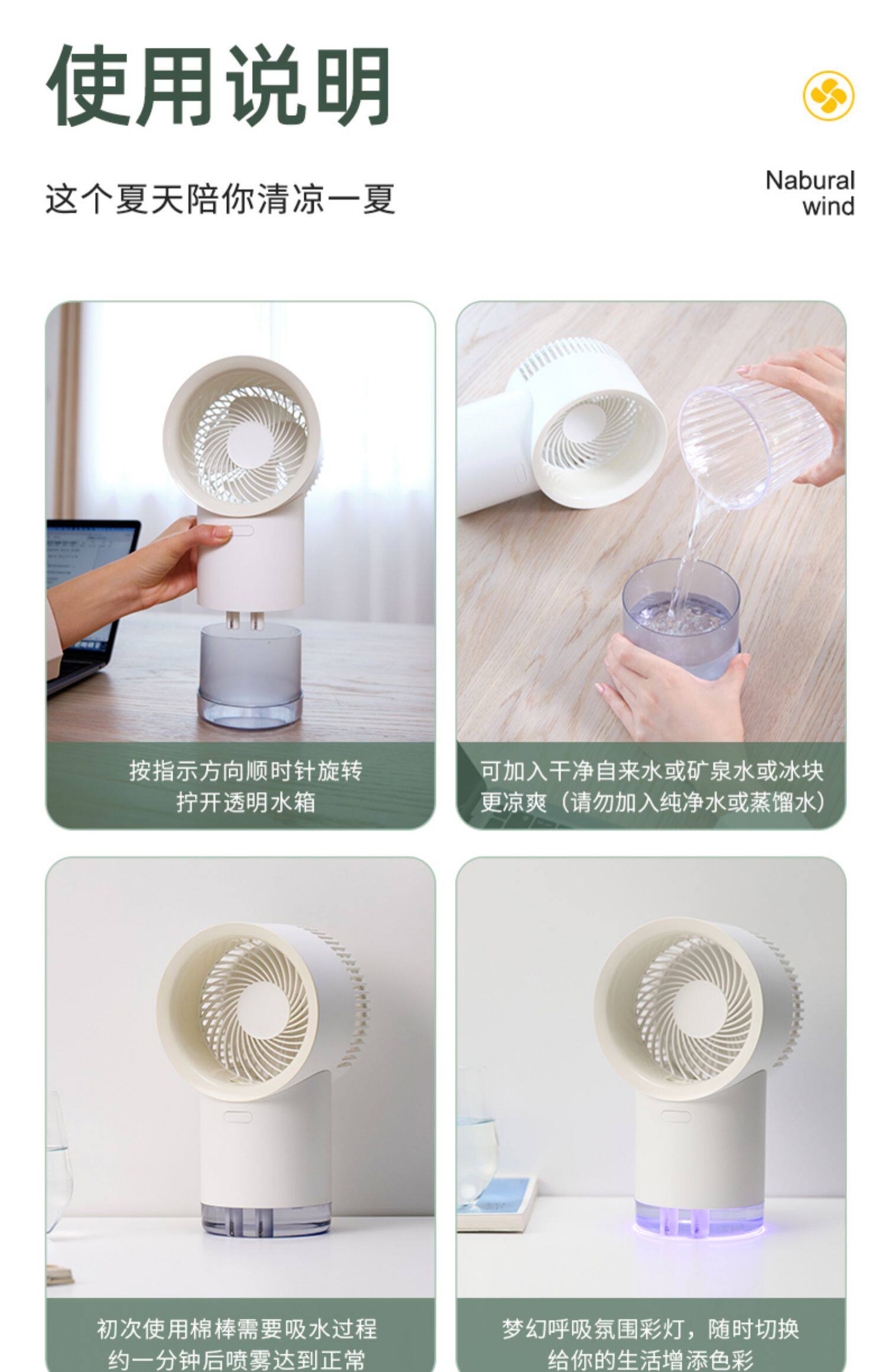 使用说明

这个夏天陪你清凉一夏

Nabural wind

按指示方向顺时针旋转
拧开透明水箱

可加入干净自来水或矿泉水或冰块
更凉爽（请勿加入纯净水或蒸馏水）

初次使用棉棒需要吸水过程
约一分钟后喷雾达到正常

梦幻呼吸氛围彩灯，随时切换
给你的生活增添色彩