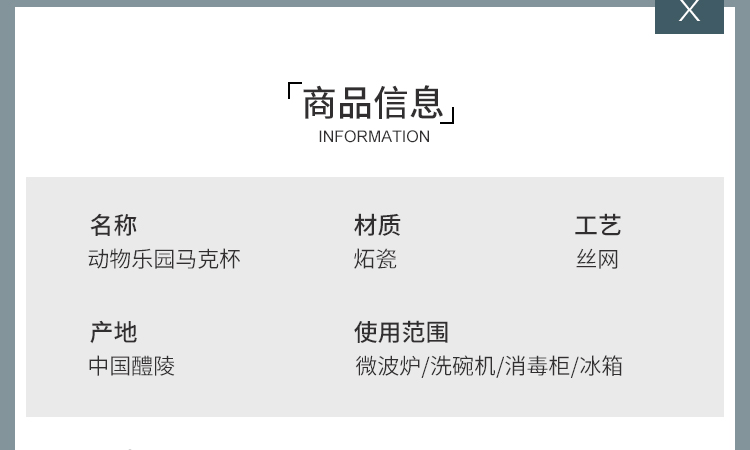 X

「商品信息」
INFORMATION

名称
动物乐园马克杯

材质
炻瓷

工艺
丝网

产地
中国醴陵

使用范围
微波炉/洗碗机/消毒柜/冰箱