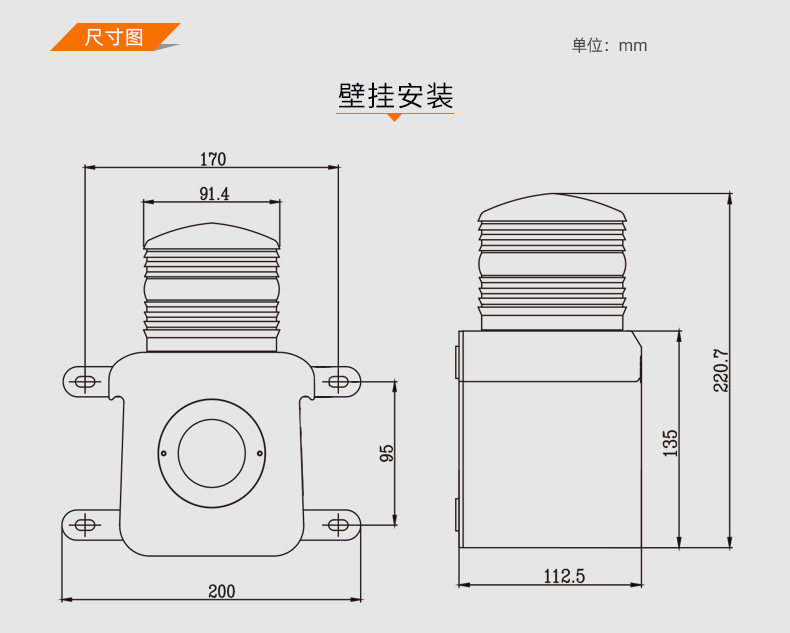 尺寸图

单位：mm

壁挂安装

170

91.4

95

200

220.7

135

112.5